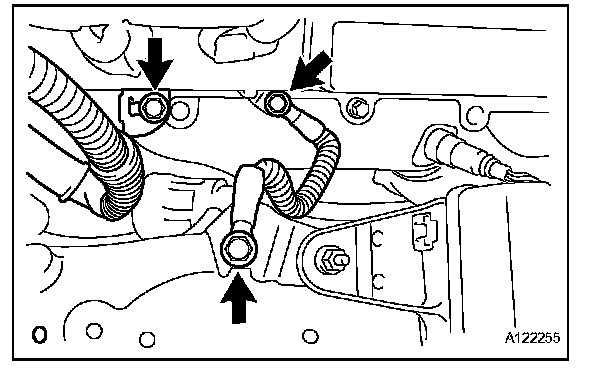 A122255