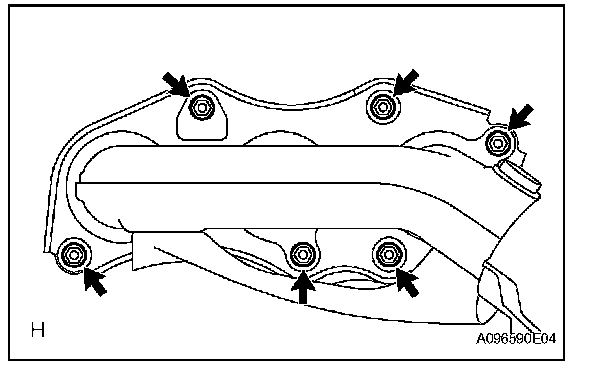 H

A096590E04