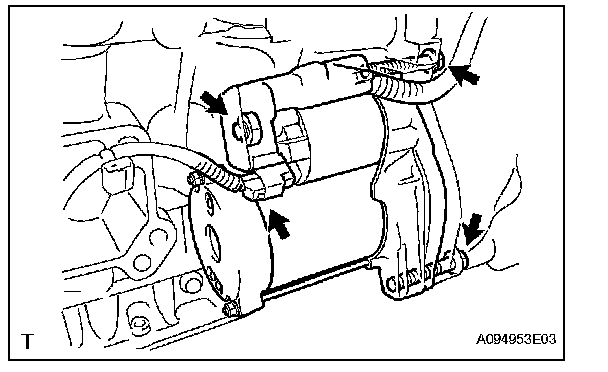 T

A094953E03