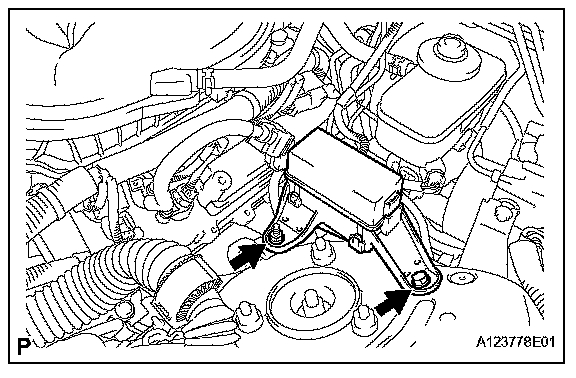 P

A123778E01