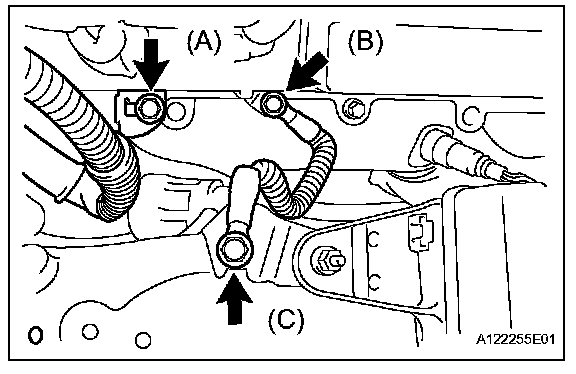 (A)
(B)
(C)
A122255E01