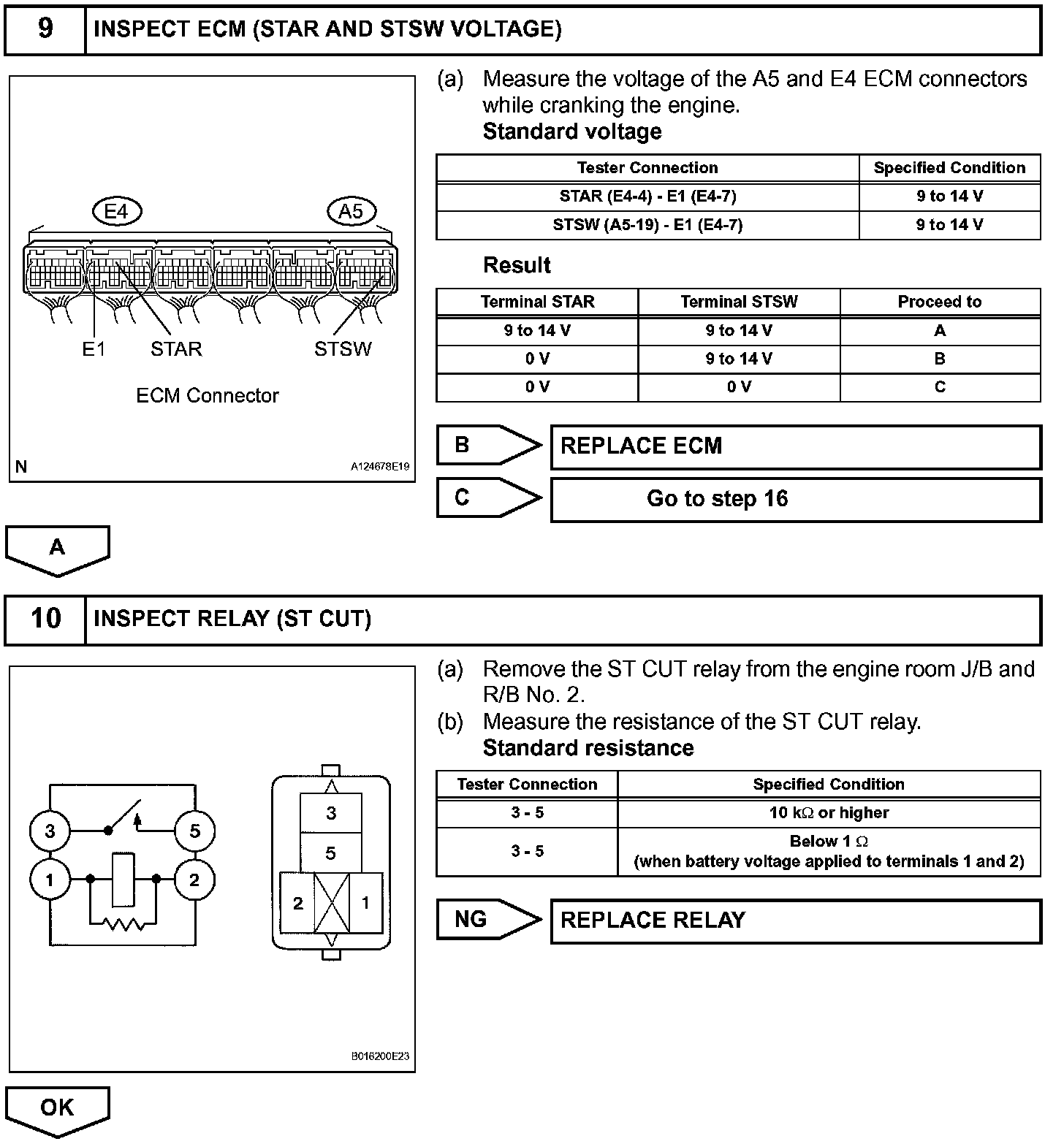 9 INSPECT ECM (STAR AND STSW VOLTAGE)

E4 A5

E1 STAR STSW

ECM Connector

N A124678E19

(a) Measure the voltage of the A5 and E4 ECM connectors while cranking the engine.
Standard voltage

| Tester Connection | Specified Condition |
|---|---|
| STAR (E4-4) - E1 (E4-7) | 9 to 14 V |
| STSW (A5-19) - E1 (E4-7) | 9 to 14 V |

Result

| Terminal STAR | Terminal STSW | Proceed to |
|---|---|---|
| 9 to 14 V | 9 to 14 V | A |
| 0 V | 9 to 14 V | B |
| 0 V | 0 V | C |

B REPLACE ECM

C Go to step 16

A

10 INSPECT RELAY (ST CUT)

3 5 1 2

3 5 2 1

B016200E23

(a) Remove the ST CUT relay from the engine room J/B and R/B No. 2.
(b) Measure the resistance of the ST CUT relay.
Standard resistance

| Tester Connection | Specified Condition |
|---|---|
| 3 - 5 | 10 k$\Omega$ or higher |
| 3 - 5 | Below 1 $\Omega$ (when battery voltage applied to terminals 1 and 2) |

NG REPLACE RELAY

OK