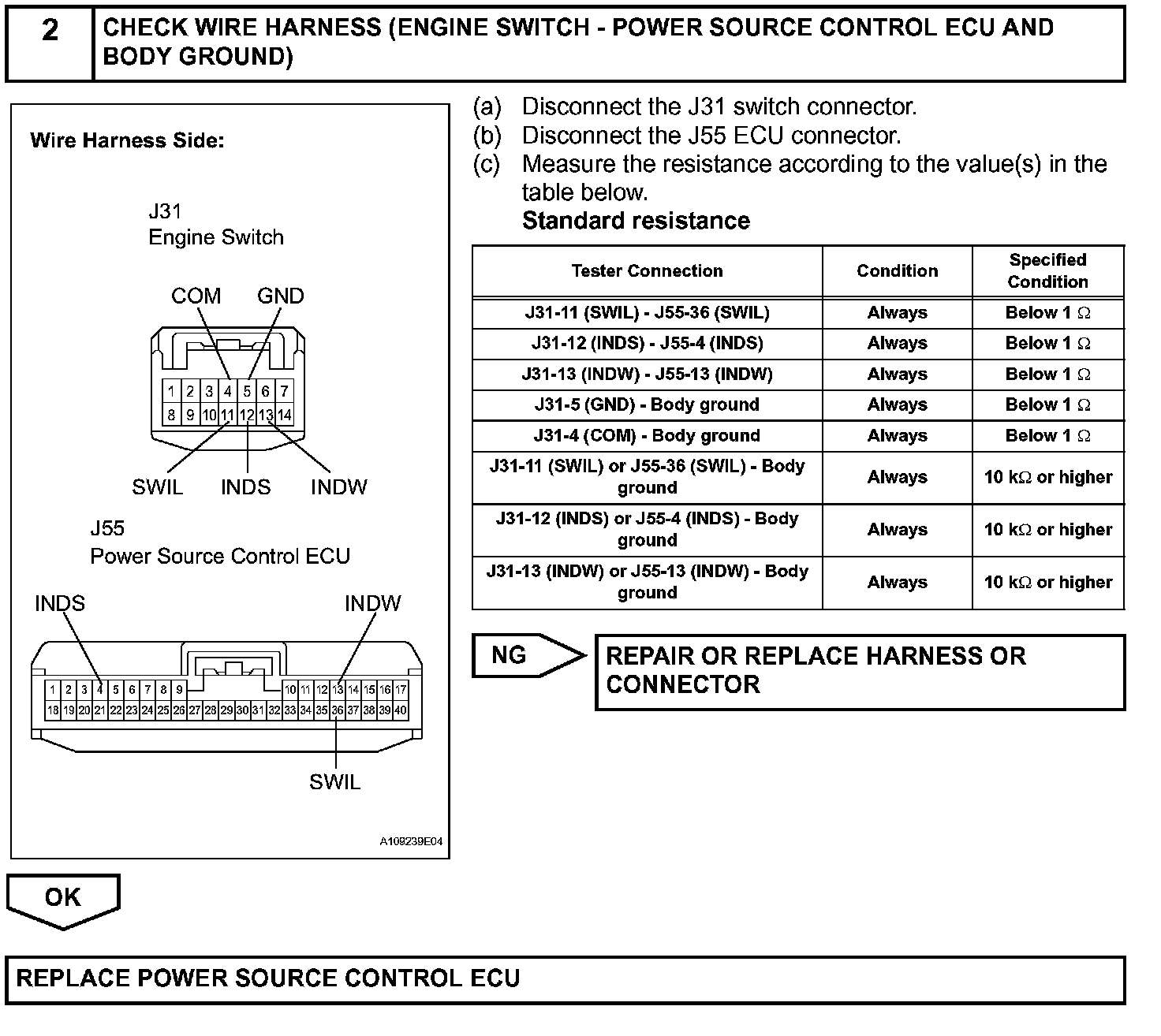 2 CHECK WIRE HARNESS (ENGINE SWITCH - POWER SOURCE CONTROL ECU AND BODY GROUND)

Wire Harness Side:

J31
Engine Switch

COM GND

1 2 3 4 5 6 7
8 9 10 11 12 13 14

SWIL INDS INDW

J55
Power Source Control ECU

INDS INDW

1 2 3 4 5 6 7 8 9 10 11 12 13 14 15 16 17
18 19 20 21 22 23 24 25 26 27 28 29 30 31 32 33 34 35 36 37 38 39 40

SWIL

A109239E04

(a) Disconnect the J31 switch connector.
(b) Disconnect the J55 ECU connector.
(c) Measure the resistance according to the value(s) in the table below.
Standard resistance

| Tester Connection | Condition | Specified Condition |
|---|---|---|
| J31-11 (SWIL) - J55-36 (SWIL) | Always | Below 1 $\Omega$ |
| J31-12 (INDS) - J55-4 (INDS) | Always | Below 1 $\Omega$ |
| J31-13 (INDW) - J55-13 (INDW) | Always | Below 1 $\Omega$ |
| J31-5 (GND) - Body ground | Always | Below 1 $\Omega$ |
| J31-4 (COM) - Body ground | Always | Below 1 $\Omega$ |
| J31-11 (SWIL) or J55-36 (SWIL) - Body ground | Always | 10 k$\Omega$ or higher |
| J31-12 (INDS) or J55-4 (INDS) - Body ground | Always | 10 k$\Omega$ or higher |
| J31-13 (INDW) or J55-13 (INDW) - Body ground | Always | 10 k$\Omega$ or higher |

NG

REPAIR OR REPLACE HARNESS OR CONNECTOR

OK

REPLACE POWER SOURCE CONTROL ECU