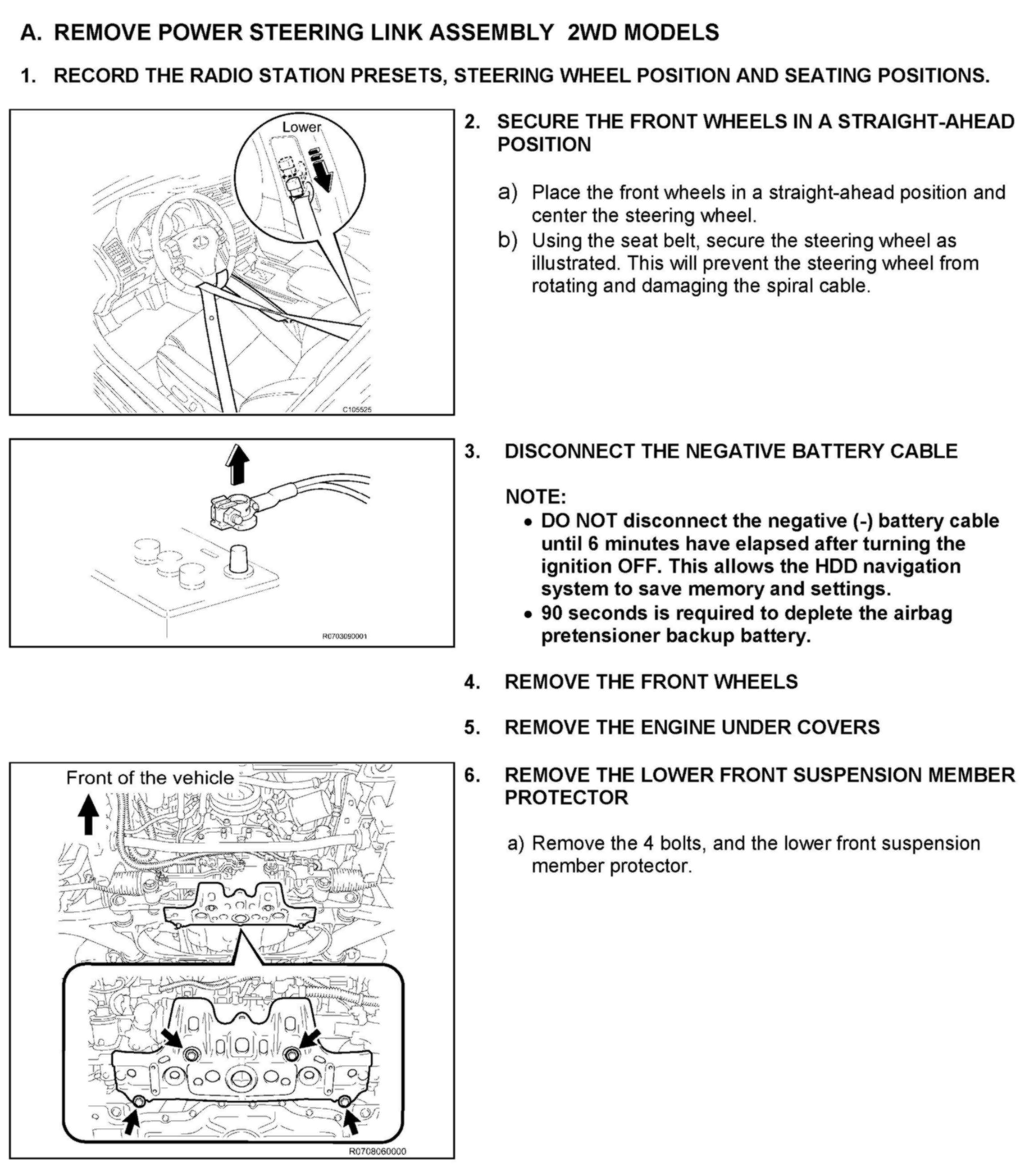 A. REMOVE POWER STEERING LINK ASSEMBLY 2WD MODELS

1. RECORD THE RADIO STATION PRESETS, STEERING WHEEL POSITION AND SEATING POSITIONS.

Lower

C105525

2. SECURE THE FRONT WHEELS IN A STRAIGHT-AHEAD POSITION

a) Place the front wheels in a straight-ahead position and center the steering wheel.

b) Using the seat belt, secure the steering wheel as illustrated. This will prevent the steering wheel from rotating and damaging the spiral cable.

R0703090001

3. DISCONNECT THE NEGATIVE BATTERY CABLE

NOTE:
• DO NOT disconnect the negative (-) battery cable until 6 minutes have elapsed after turning the ignition OFF. This allows the HDD navigation system to save memory and settings.
• 90 seconds is required to deplete the airbag pretensioner backup battery.

4. REMOVE THE FRONT WHEELS

5. REMOVE THE ENGINE UNDER COVERS

Front of the vehicle

R0708060000

6. REMOVE THE LOWER FRONT SUSPENSION MEMBER PROTECTOR

a) Remove the 4 bolts, and the lower front suspension member protector.