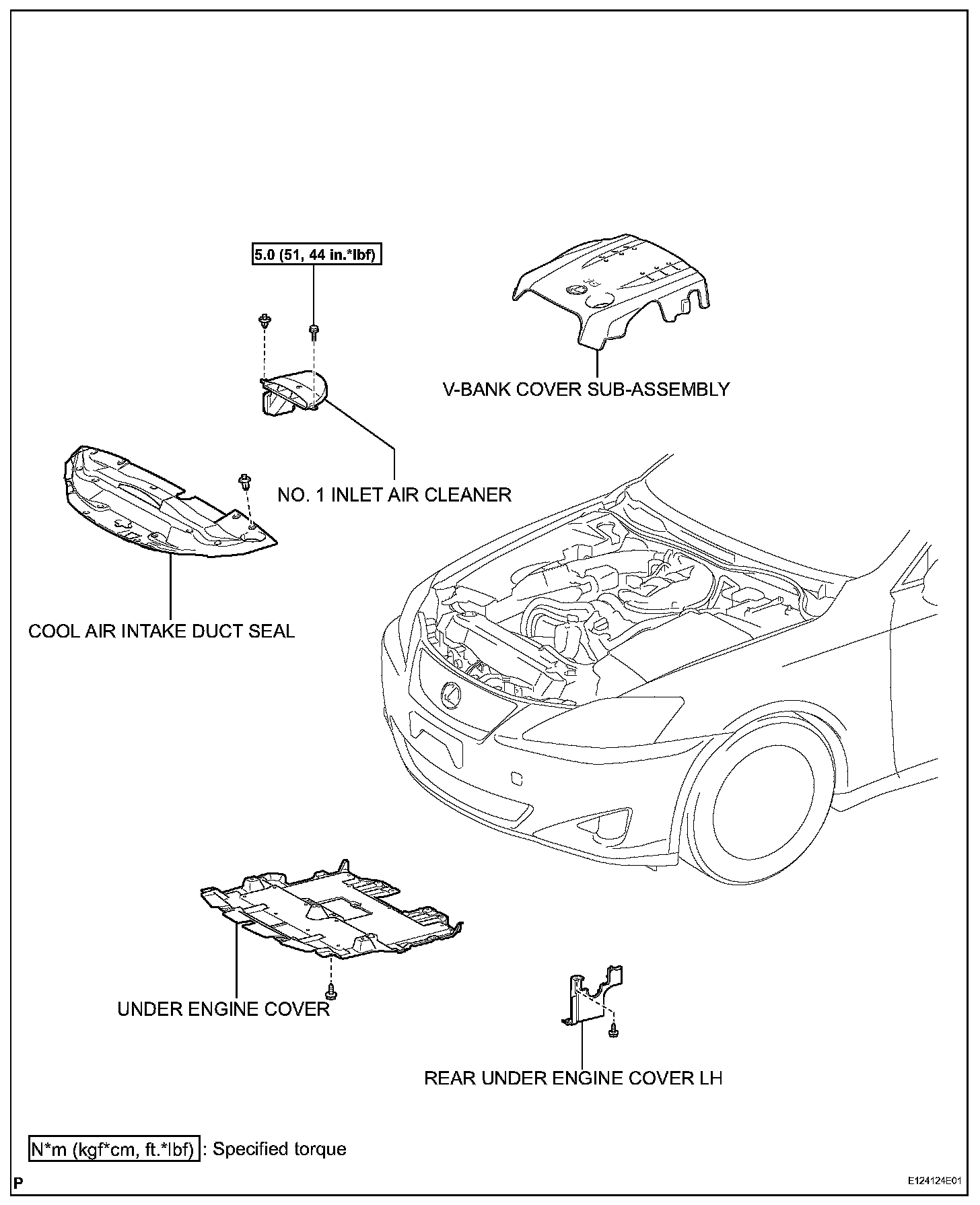 5.0 (51, 44 in.*lbf)

V-BANK COVER SUB-ASSEMBLY

NO. 1 INLET AIR CLEANER

COOL AIR INTAKE DUCT SEAL

UNDER ENGINE COVER

REAR UNDER ENGINE COVER LH

N*m (kgf*cm, ft.*lbf) : Specified torque

P

E124124E01