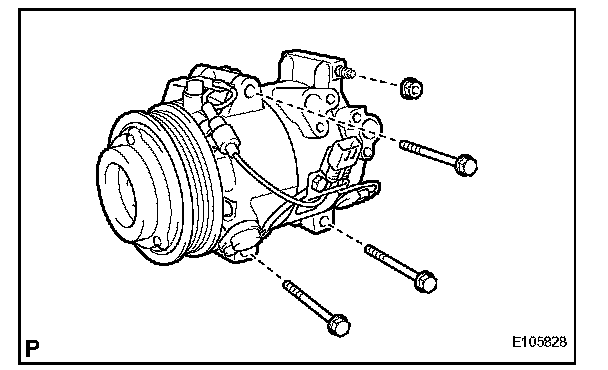 P

E105828