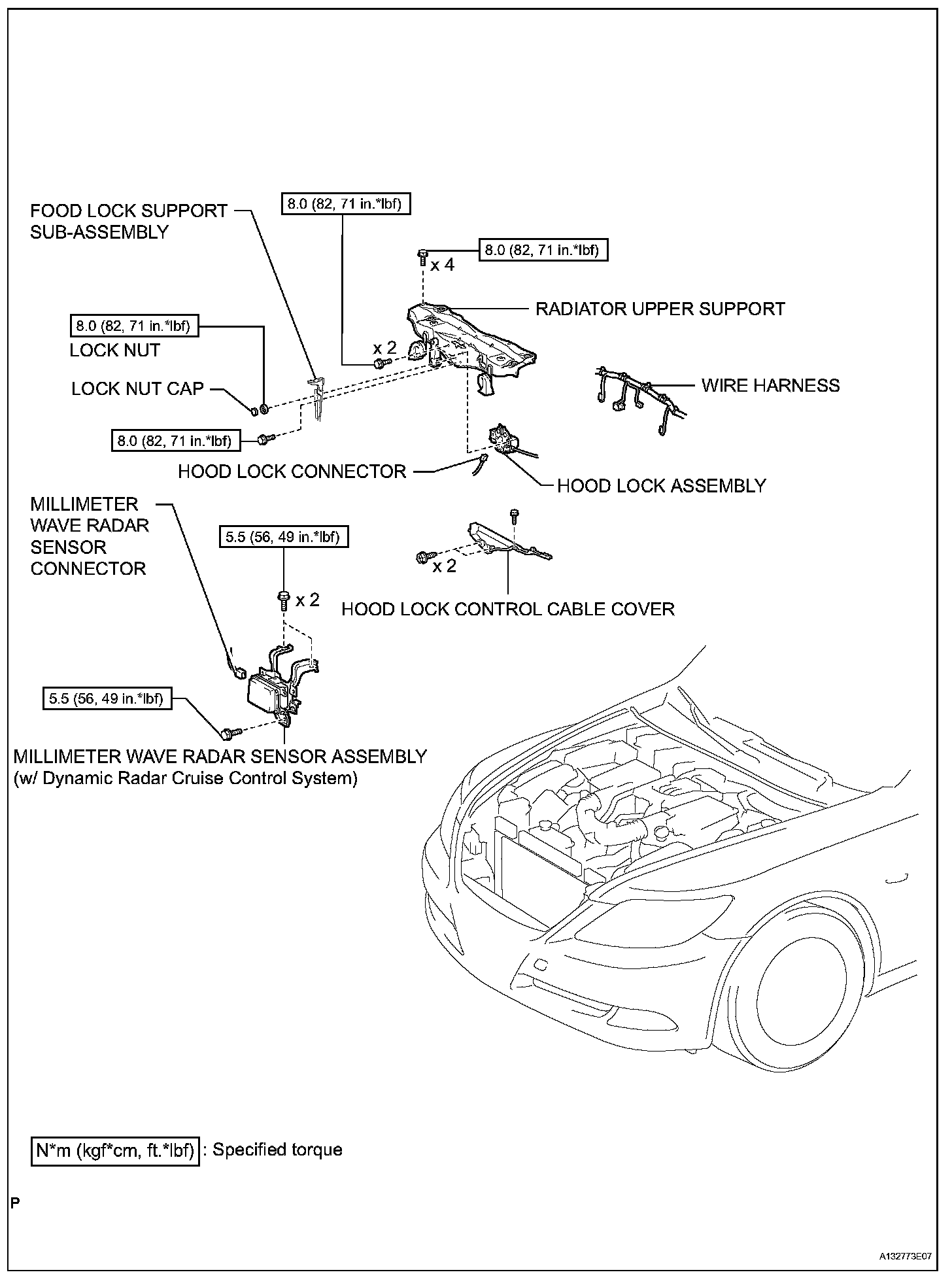 FOOD LOCK SUPPORT SUB-ASSEMBLY

8.0 (82, 71 in.*lbf)

8.0 (82, 71 in.*lbf)

x 4

RADIATOR UPPER SUPPORT

8.0 (82, 71 in.*lbf)

LOCK NUT

x 2

LOCK NUT CAP

WIRE HARNESS

8.0 (82, 71 in.*lbf)

HOOD LOCK CONNECTOR

HOOD LOCK ASSEMBLY

MILLIMETER WAVE RADAR SENSOR CONNECTOR

5.5 (56, 49 in.*lbf)

x 2

x 2

HOOD LOCK CONTROL CABLE COVER

5.5 (56, 49 in.*lbf)

MILLIMETER WAVE RADAR SENSOR ASSEMBLY (w/ Dynamic Radar Cruise Control System)

N*m (kgf*cm, ft.*lbf) : Specified torque

P

A132773E07