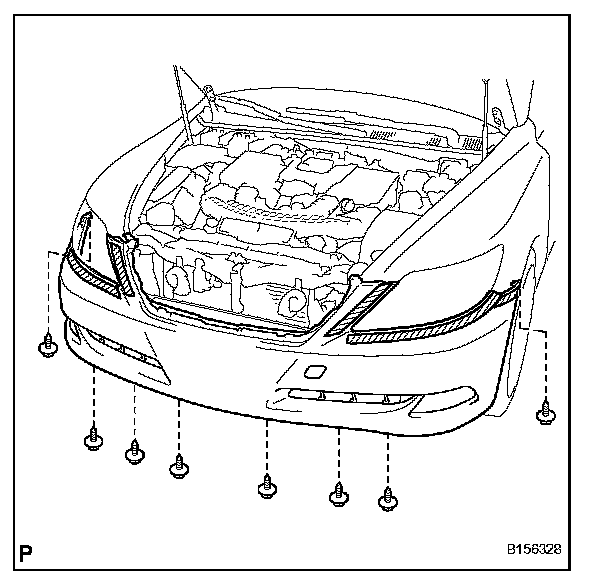 P

B156328