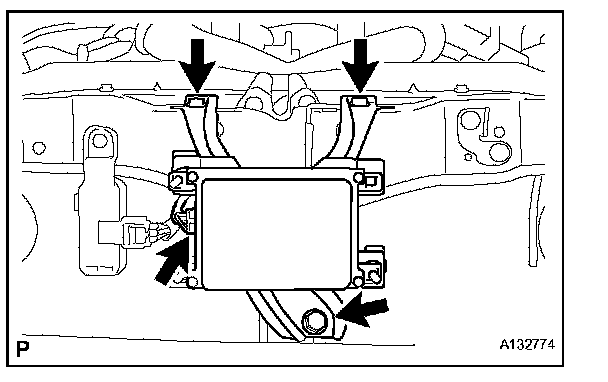 P
A132774