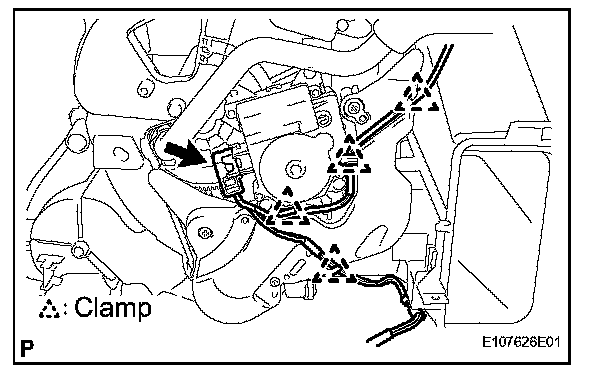 : Clamp

P

E107626E01