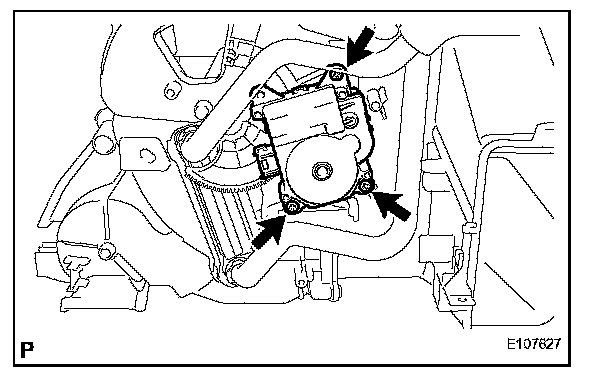 P

E107627