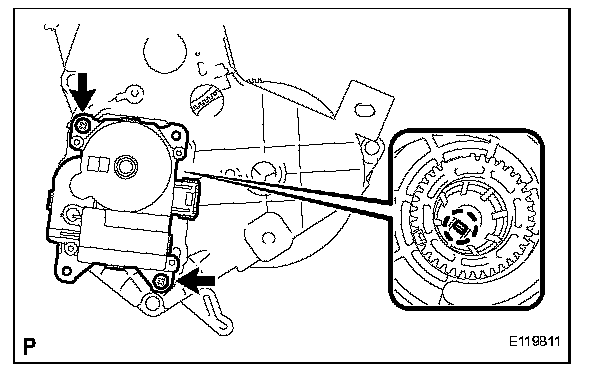 P

E119811