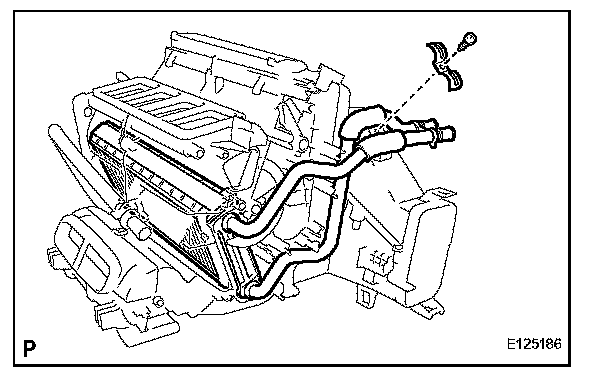 P

E125186