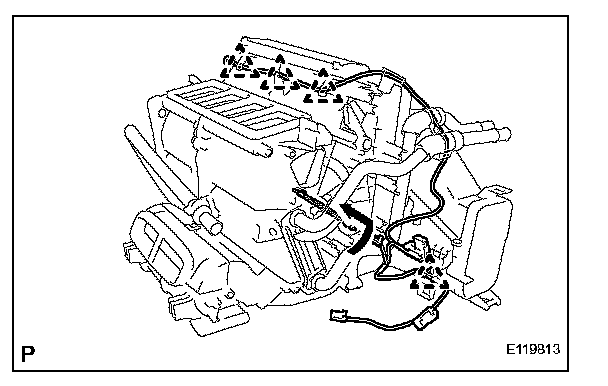 P

E119813