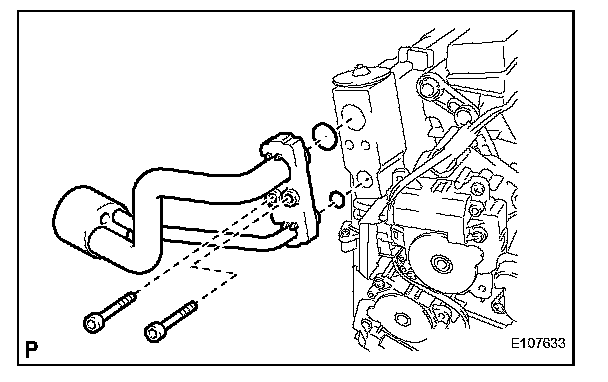 P
E107633