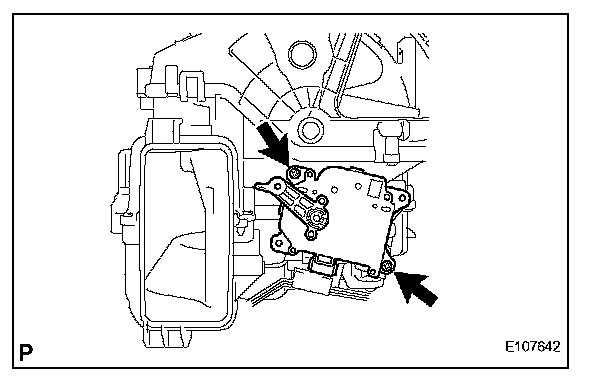 P

E107642