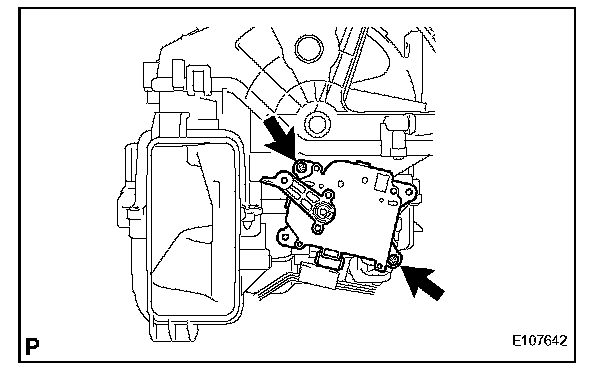 P

E107642