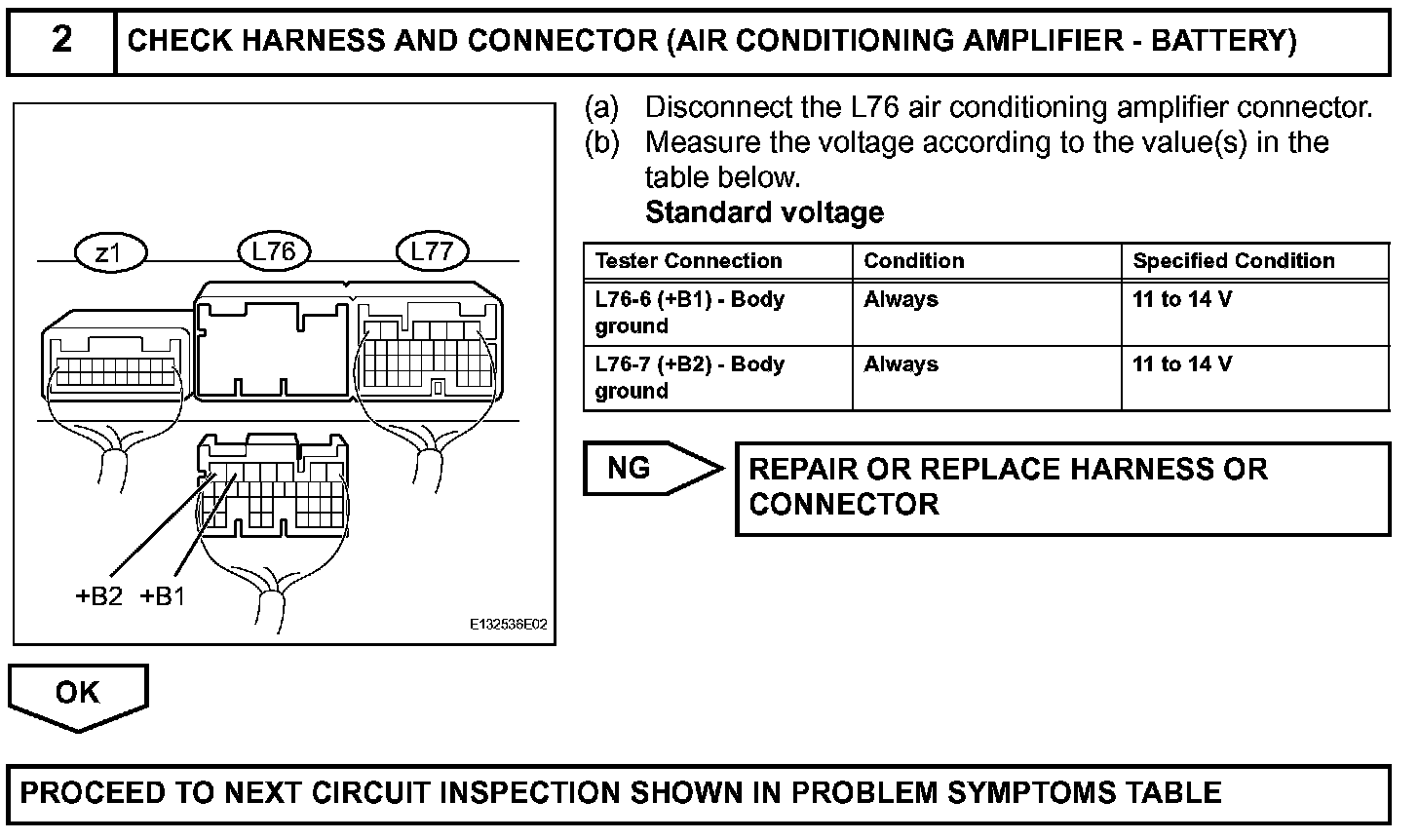 2 CHECK HARNESS AND CONNECTOR (AIR CONDITIONING AMPLIFIER - BATTERY)

z1 L76 L77

+B2 +B1

E132536E02

(a) Disconnect the L76 air conditioning amplifier connector.
(b) Measure the voltage according to the value(s) in the table below.
Standard voltage

| Tester Connection | Condition | Specified Condition |
|---|---|---|
| L76-6 (+B1) - Body ground | Always | 11 to 14 V |
| L76-7 (+B2) - Body ground | Always | 11 to 14 V |

NG

REPAIR OR REPLACE HARNESS OR CONNECTOR

OK

PROCEED TO NEXT CIRCUIT INSPECTION SHOWN IN PROBLEM SYMPTOMS TABLE