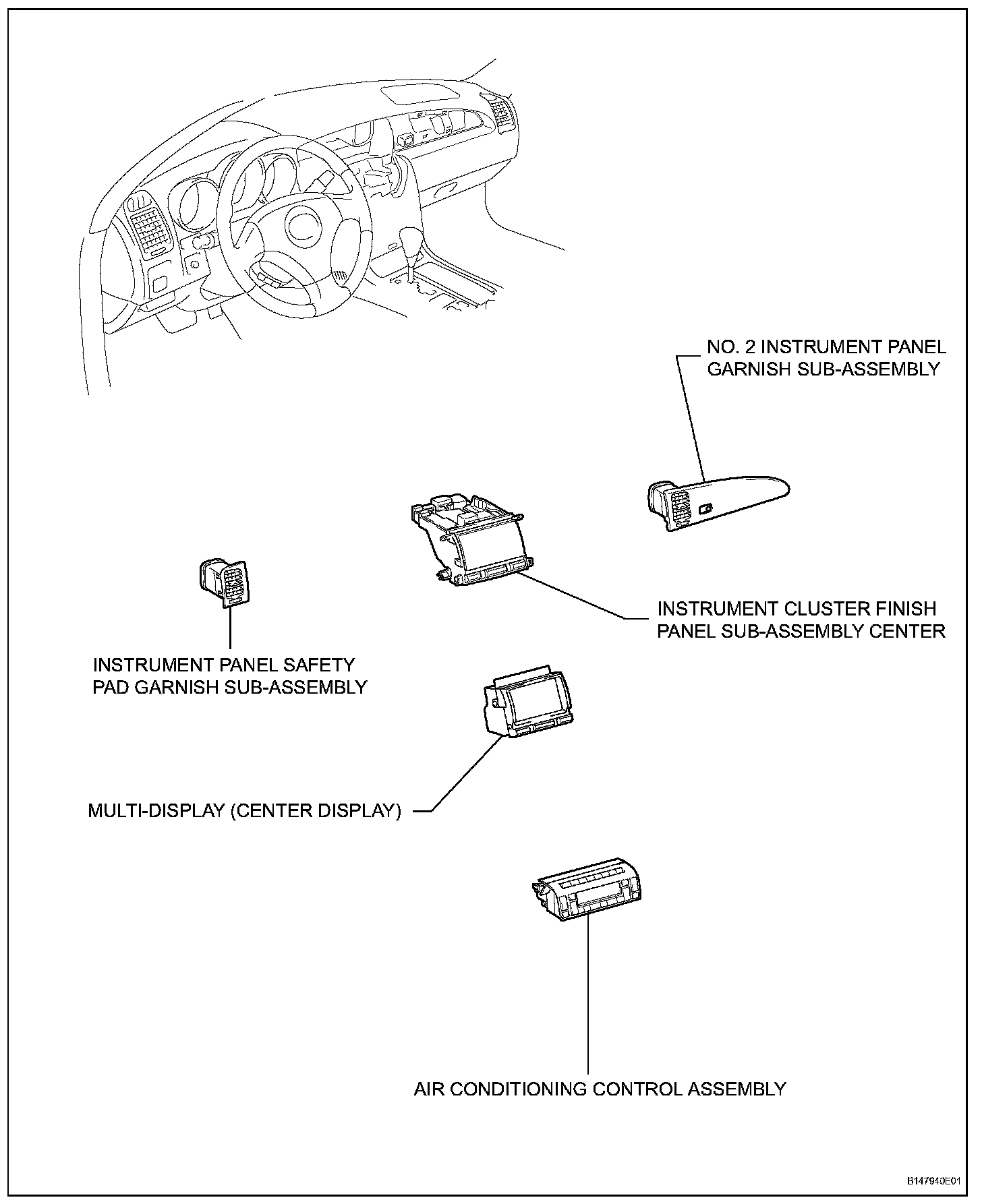 NO. 2 INSTRUMENT PANEL GARNISH SUB-ASSEMBLY

INSTRUMENT CLUSTER FINISH PANEL SUB-ASSEMBLY CENTER

INSTRUMENT PANEL SAFETY PAD GARNISH SUB-ASSEMBLY

MULTI-DISPLAY (CENTER DISPLAY)

AIR CONDITIONING CONTROL ASSEMBLY

B147940E01