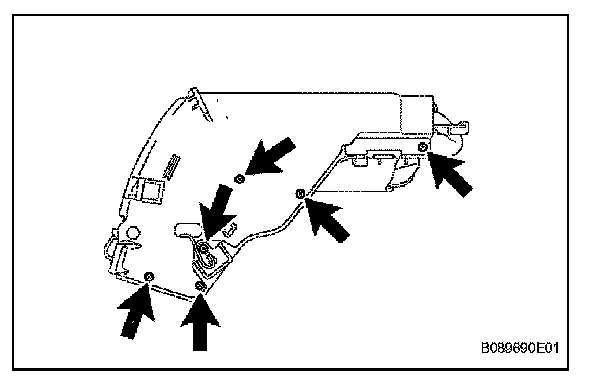 B089690E01