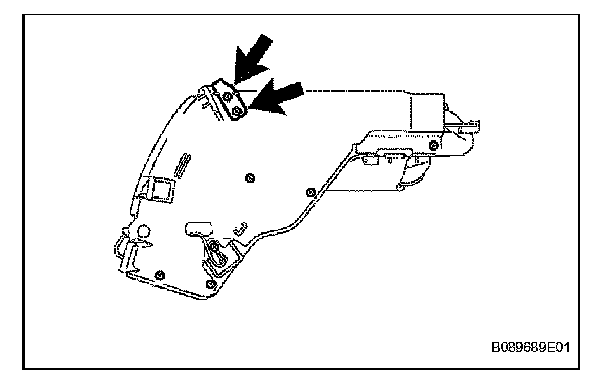 B089689E01