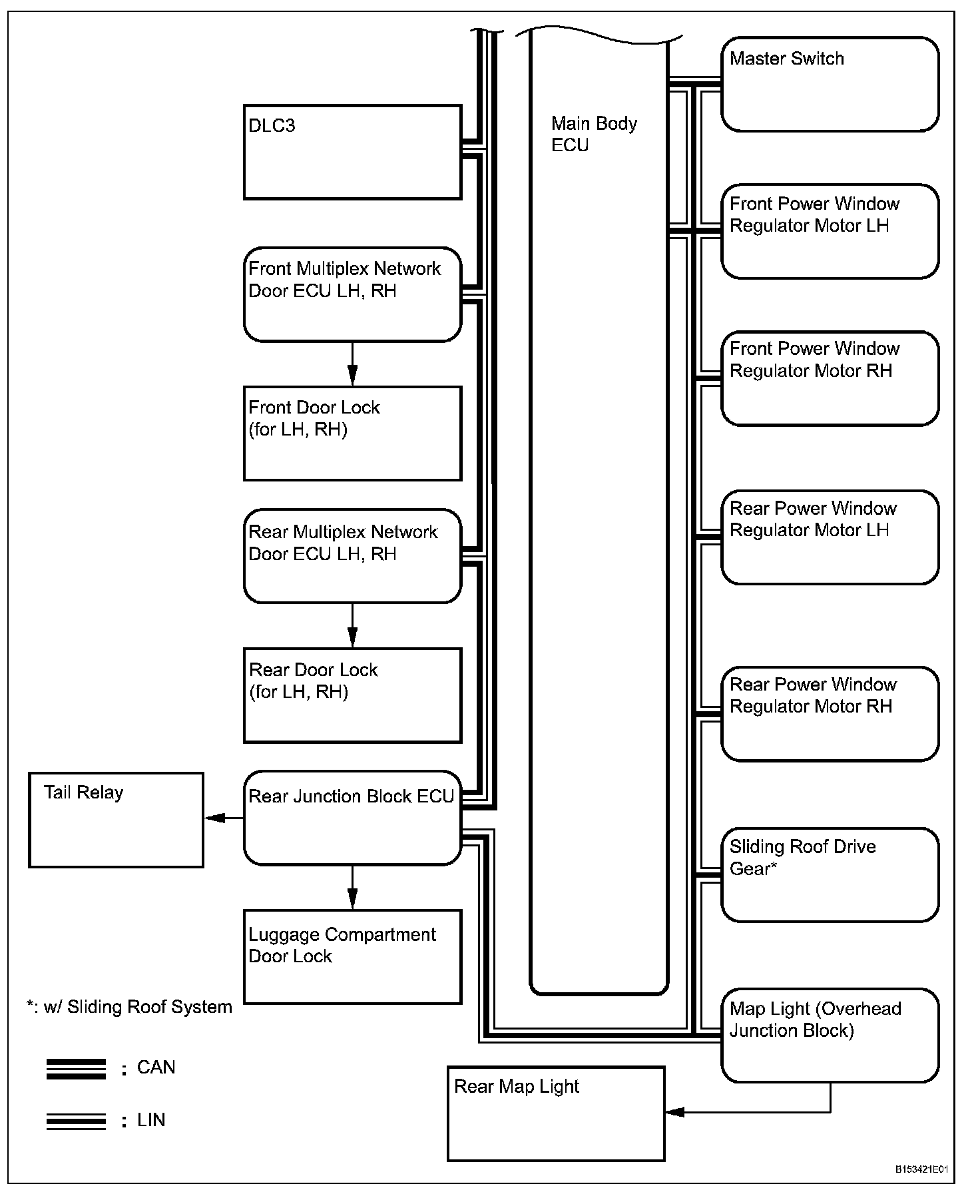 DLC3

Front Multiplex Network Door ECU LH, RH

Front Door Lock (for LH, RH)

Rear Multiplex Network Door ECU LH, RH

Rear Door Lock (for LH, RH)

Tail Relay

Rear Junction Block ECU

Luggage Compartment Door Lock

*: w/ Sliding Roof System

: CAN

: LIN

Main Body ECU

Master Switch

Front Power Window Regulator Motor LH

Front Power Window Regulator Motor RH

Rear Power Window Regulator Motor LH

Rear Power Window Regulator Motor RH

Sliding Roof Drive Gear*

Map Light (Overhead Junction Block)

Rear Map Light

B153421E01