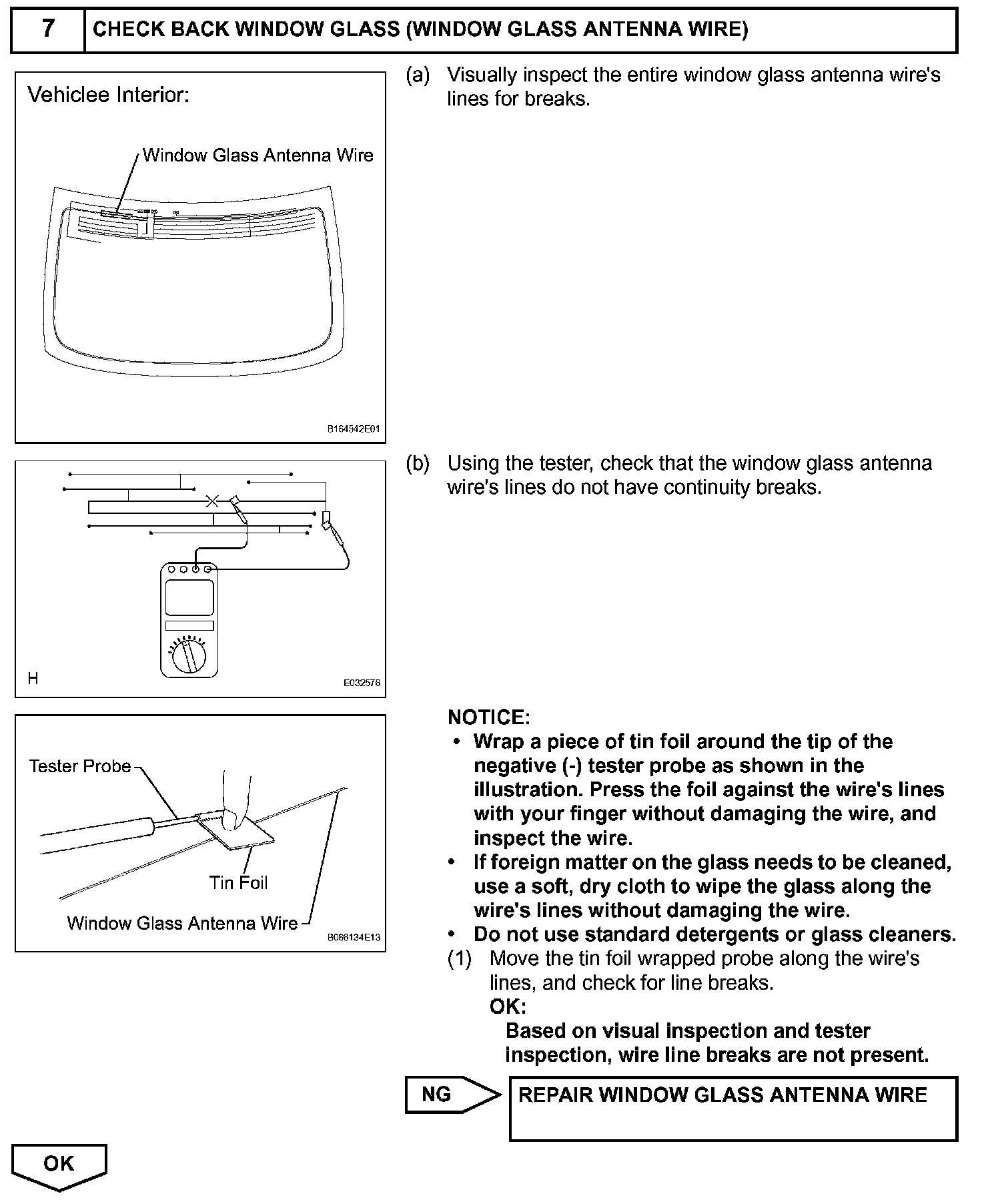 7 CHECK BACK WINDOW GLASS (WINDOW GLASS ANTENNA WIRE)

Vehiclee Interior:

Window Glass Antenna Wire

B164542E01

(a) Visually inspect the entire window glass antenna wire's lines for breaks.

H

E032576

(b) Using the tester, check that the window glass antenna wire's lines do not have continuity breaks.

Tester Probe

Tin Foil

Window Glass Antenna Wire

B066134E13

NOTICE:
• Wrap a piece of tin foil around the tip of the negative (-) tester probe as shown in the illustration. Press the foil against the wire's lines with your finger without damaging the wire, and inspect the wire.
• If foreign matter on the glass needs to be cleaned, use a soft, dry cloth to wipe the glass along the wire's lines without damaging the wire.
• Do not use standard detergents or glass cleaners.

(1) Move the tin foil wrapped probe along the wire's lines, and check for line breaks.
OK:
Based on visual inspection and tester inspection, wire line breaks are not present.

NG

REPAIR WINDOW GLASS ANTENNA WIRE

OK