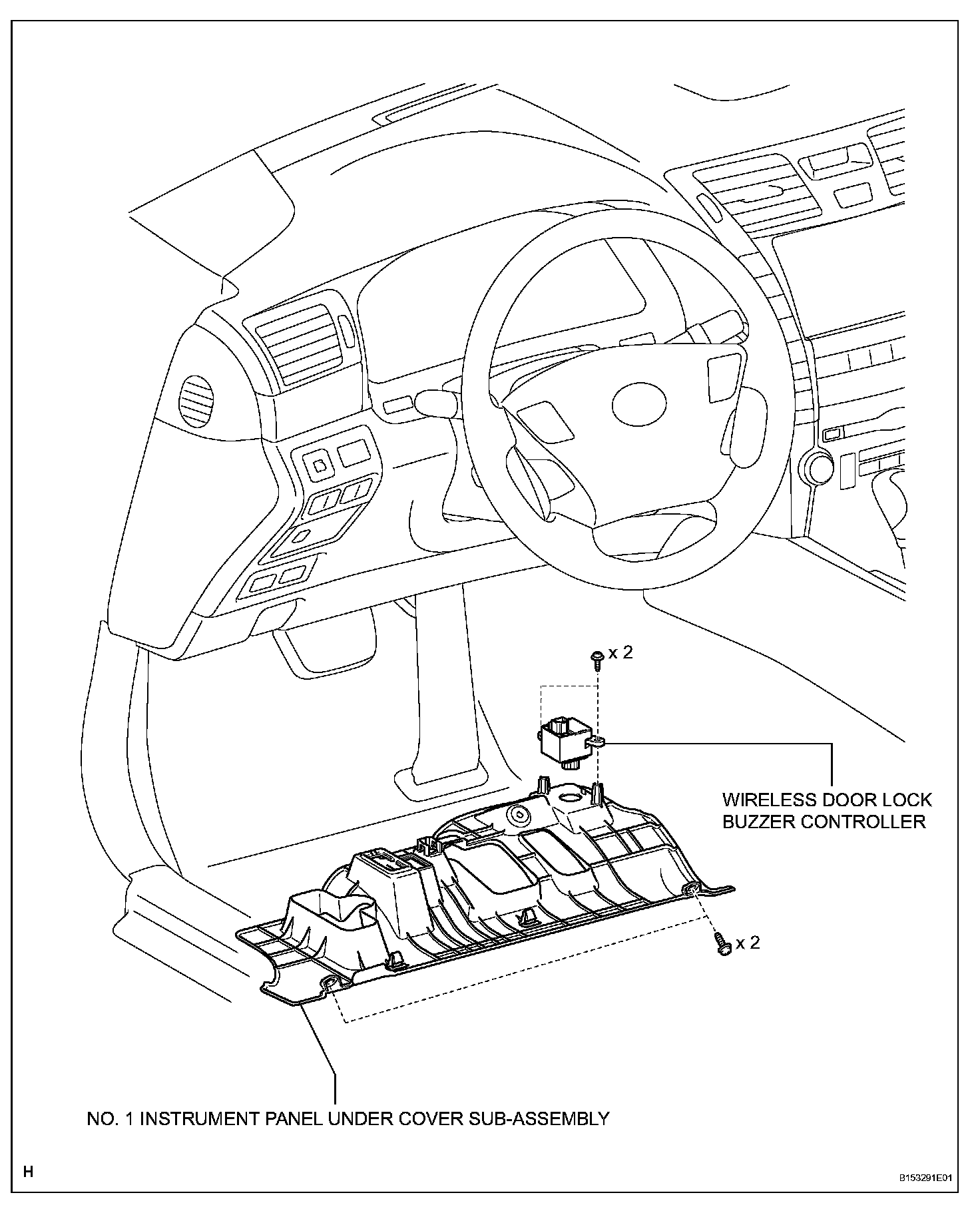 x 2

WIRELESS DOOR LOCK BUZZER CONTROLLER

x 2

NO. 1 INSTRUMENT PANEL UNDER COVER SUB-ASSEMBLY

H

B153291E01