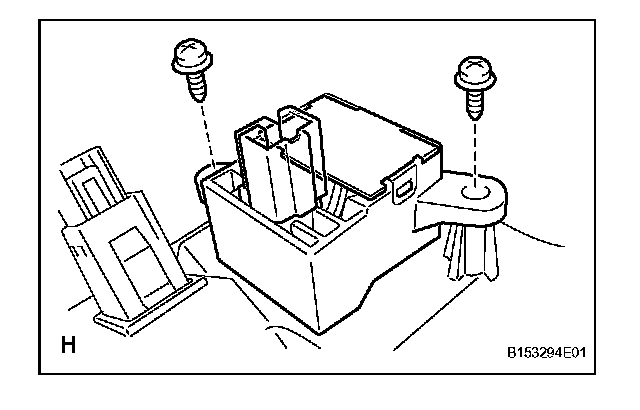 H

B153294E01