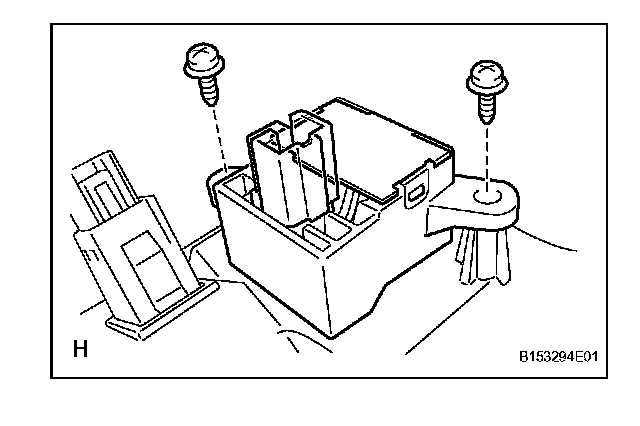 H

B153294E01