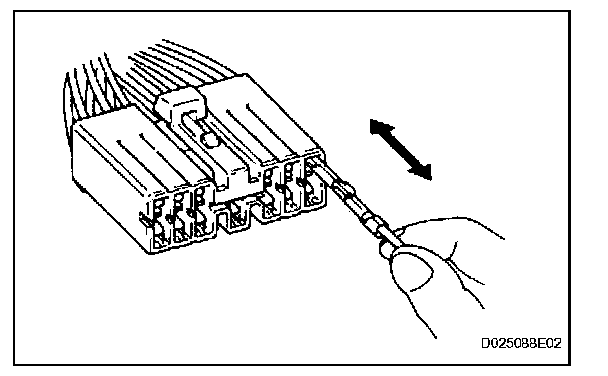 D025088E02