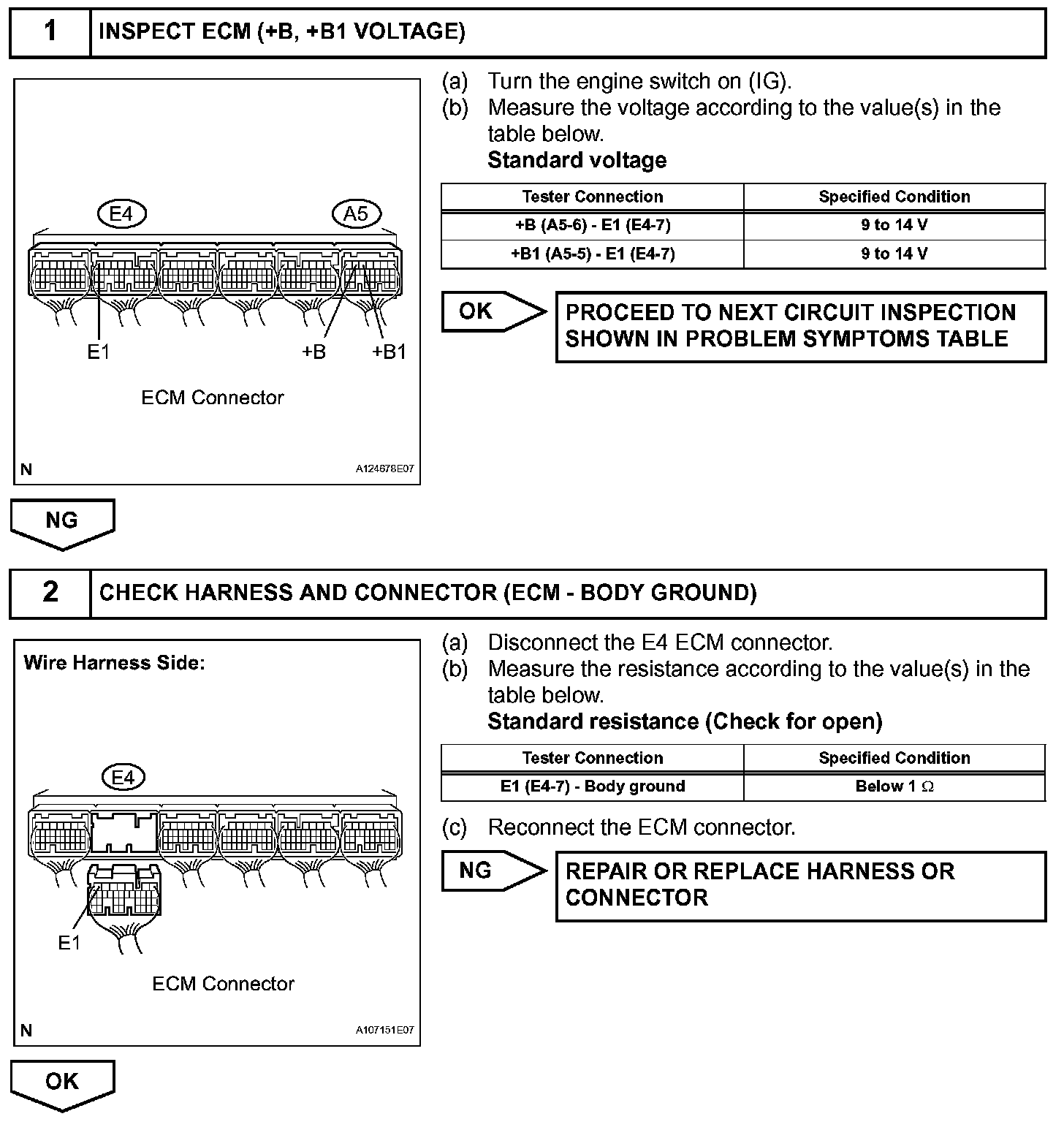 1 INSPECT ECM (+B, +B1 VOLTAGE)

E4 A5

E1 +B +B1

ECM Connector

N A124678E07

(a) Turn the engine switch on (IG).
(b) Measure the voltage according to the value(s) in the table below.
Standard voltage

| Tester Connection | Specified Condition |
|---|---|
| +B (A5-6) - E1 (E4-7) | 9 to 14 V |
| +B1 (A5-5) - E1 (E4-7) | 9 to 14 V |

OK PROCEED TO NEXT CIRCUIT INSPECTION SHOWN IN PROBLEM SYMPTOMS TABLE

NG

2 CHECK HARNESS AND CONNECTOR (ECM - BODY GROUND)

Wire Harness Side:

E4

E1

ECM Connector

N A107151E07

(a) Disconnect the E4 ECM connector.
(b) Measure the resistance according to the value(s) in the table below.
Standard resistance (Check for open)

| Tester Connection | Specified Condition |
|---|---|
| E1 (E4-7) - Body ground | Below 1 $\Omega$ |

(c) Reconnect the ECM connector.

NG REPAIR OR REPLACE HARNESS OR CONNECTOR

OK