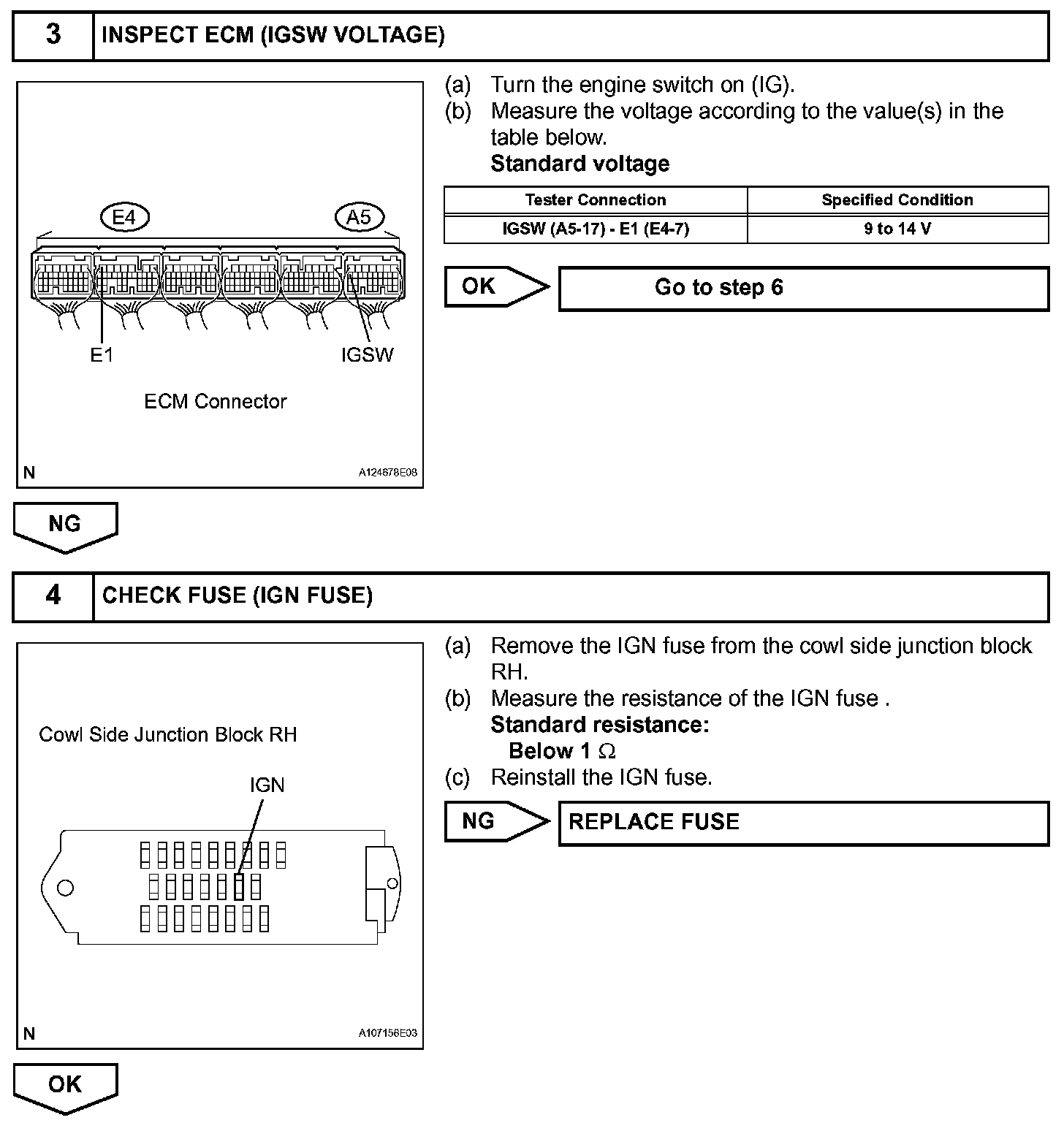 3 INSPECT ECM (IGSW VOLTAGE)

E4 A5

E1 IGSW

ECM Connector

N A124678E08

(a) Turn the engine switch on (IG).
(b) Measure the voltage according to the value(s) in the table below.
Standard voltage

| Tester Connection | Specified Condition |
|---|---|
| IGSW (A5-17) - E1 (E4-7) | 9 to 14 V |

OK Go to step 6

NG

4 CHECK FUSE (IGN FUSE)

Cowl Side Junction Block RH

IGN

N A107156E03

(a) Remove the IGN fuse from the cowl side junction block RH.
(b) Measure the resistance of the IGN fuse .
Standard resistance:
Below 1 $\Omega$
(c) Reinstall the IGN fuse.

NG REPLACE FUSE

OK