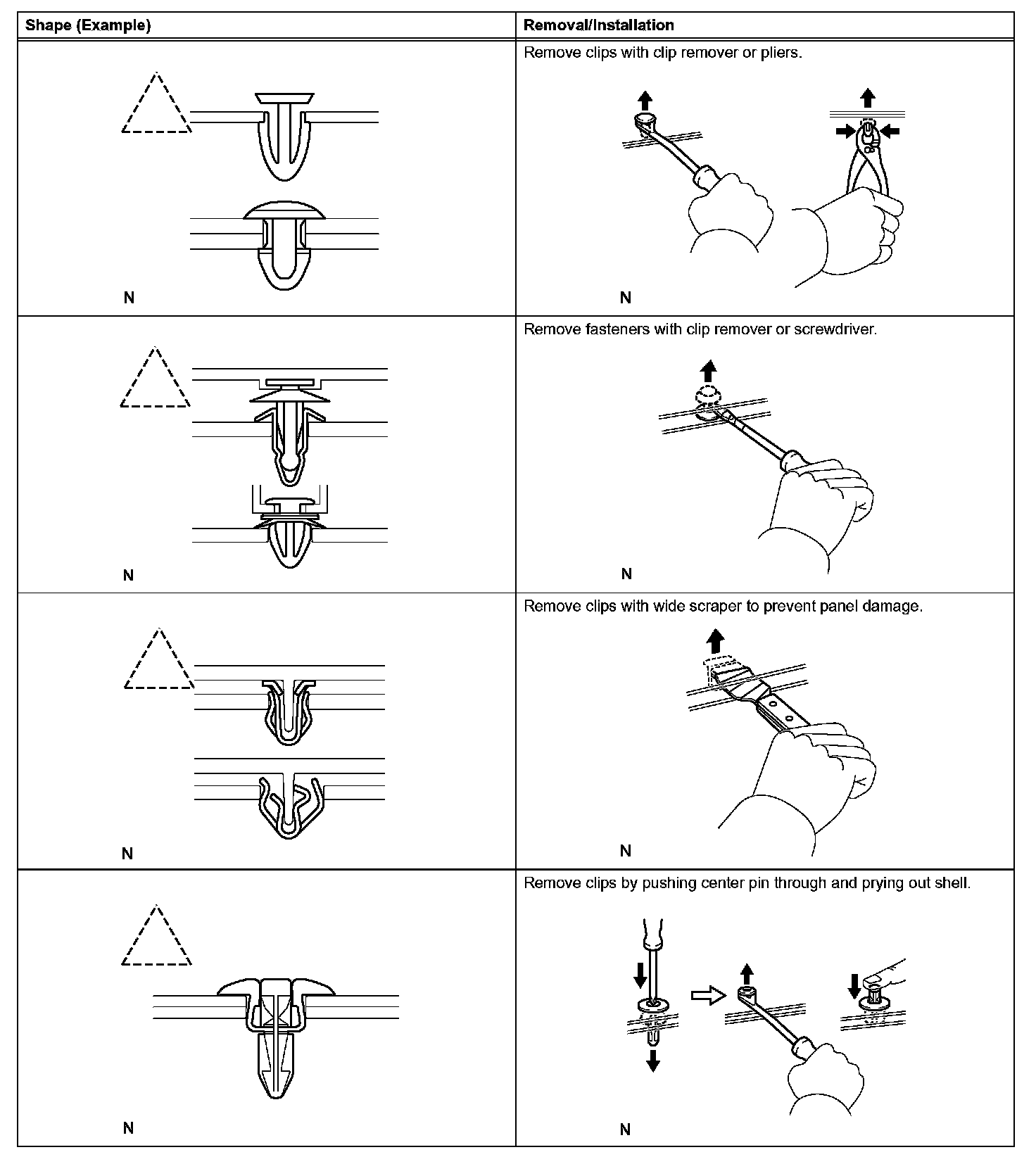 | Shape (Example) | Removal/Installation |
|---|---|
| N | Remove clips with clip remover or pliers. N |
| N | Remove fasteners with clip remover or screwdriver. N |
| N | Remove clips with wide scraper to prevent panel damage. N |
| N | Remove clips by pushing center pin through and prying out shell. N |