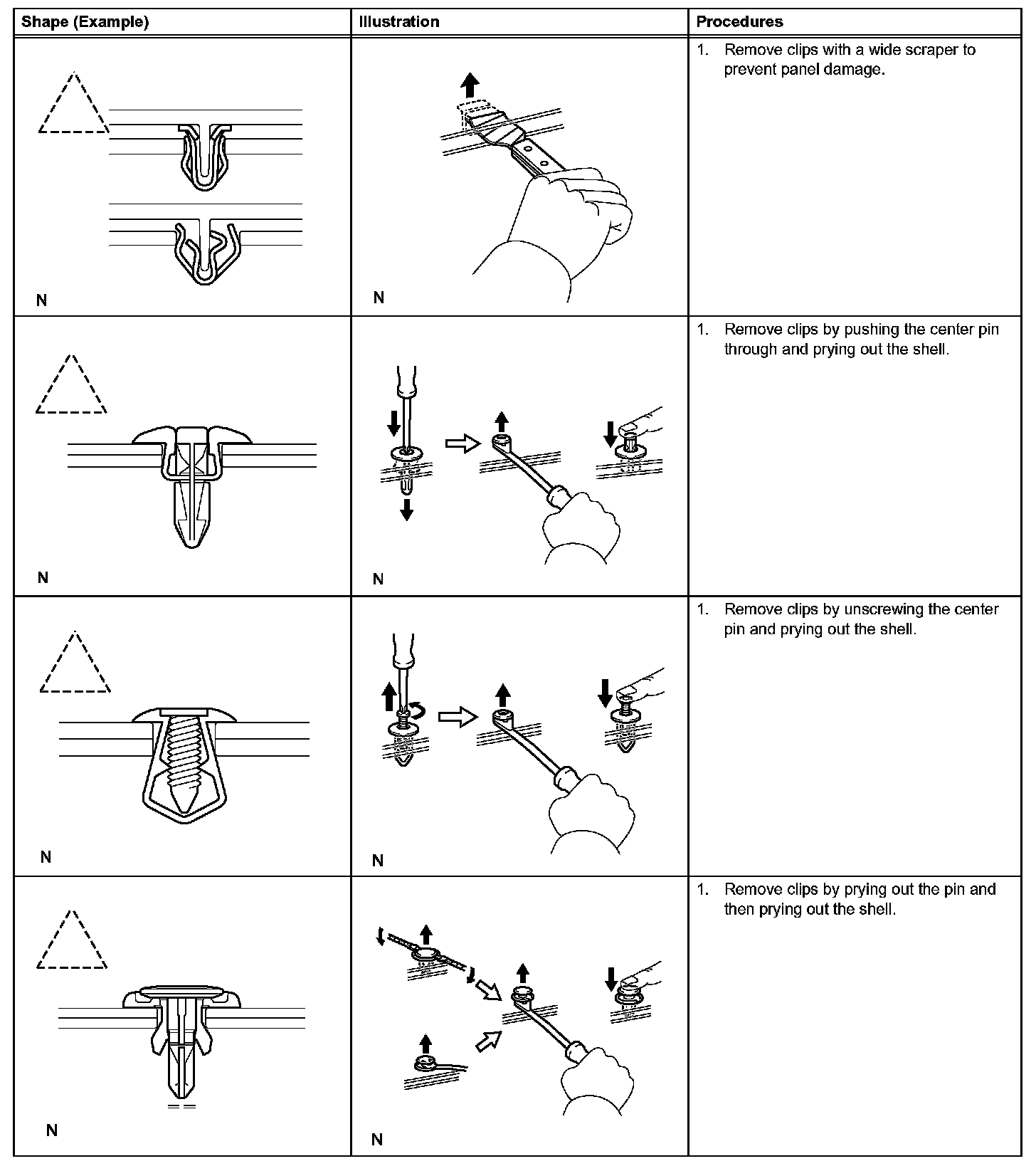 | Shape (Example) | Illustration | Procedures |
|---|---|---|
| N | N | 1. Remove clips with a wide scraper to prevent panel damage. |
| N | N | 1. Remove clips by pushing the center pin through and prying out the shell. |
| N | N | 1. Remove clips by unscrewing the center pin and prying out the shell. |
| N | N | 1. Remove clips by prying out the pin and then prying out the shell. |