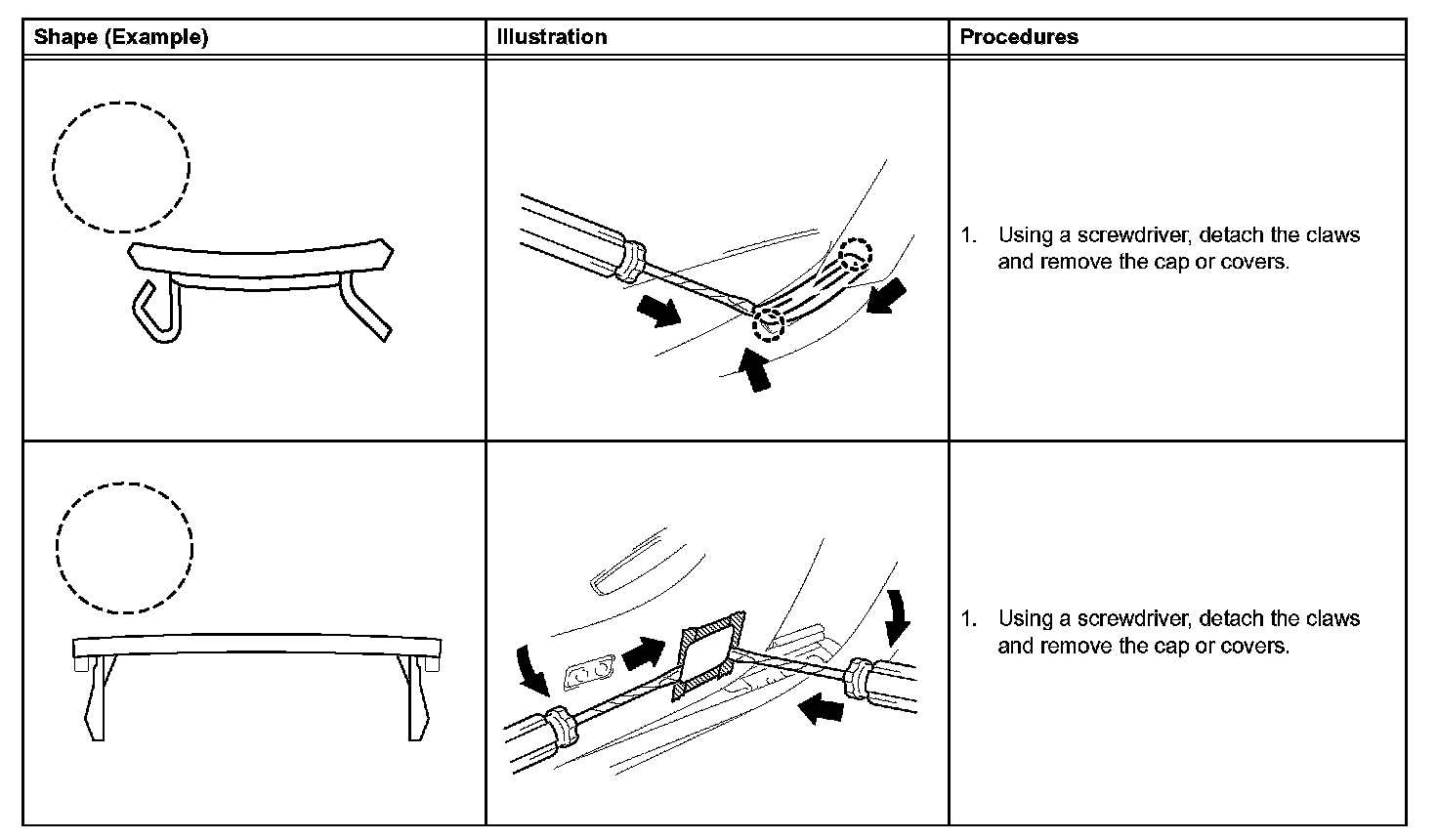 | Shape (Example) | Illustration | Procedures |
|---|---|---|
| | | 1. Using a screwdriver, detach the claws and remove the cap or covers. |
| | | 1. Using a screwdriver, detach the claws and remove the cap or covers. |