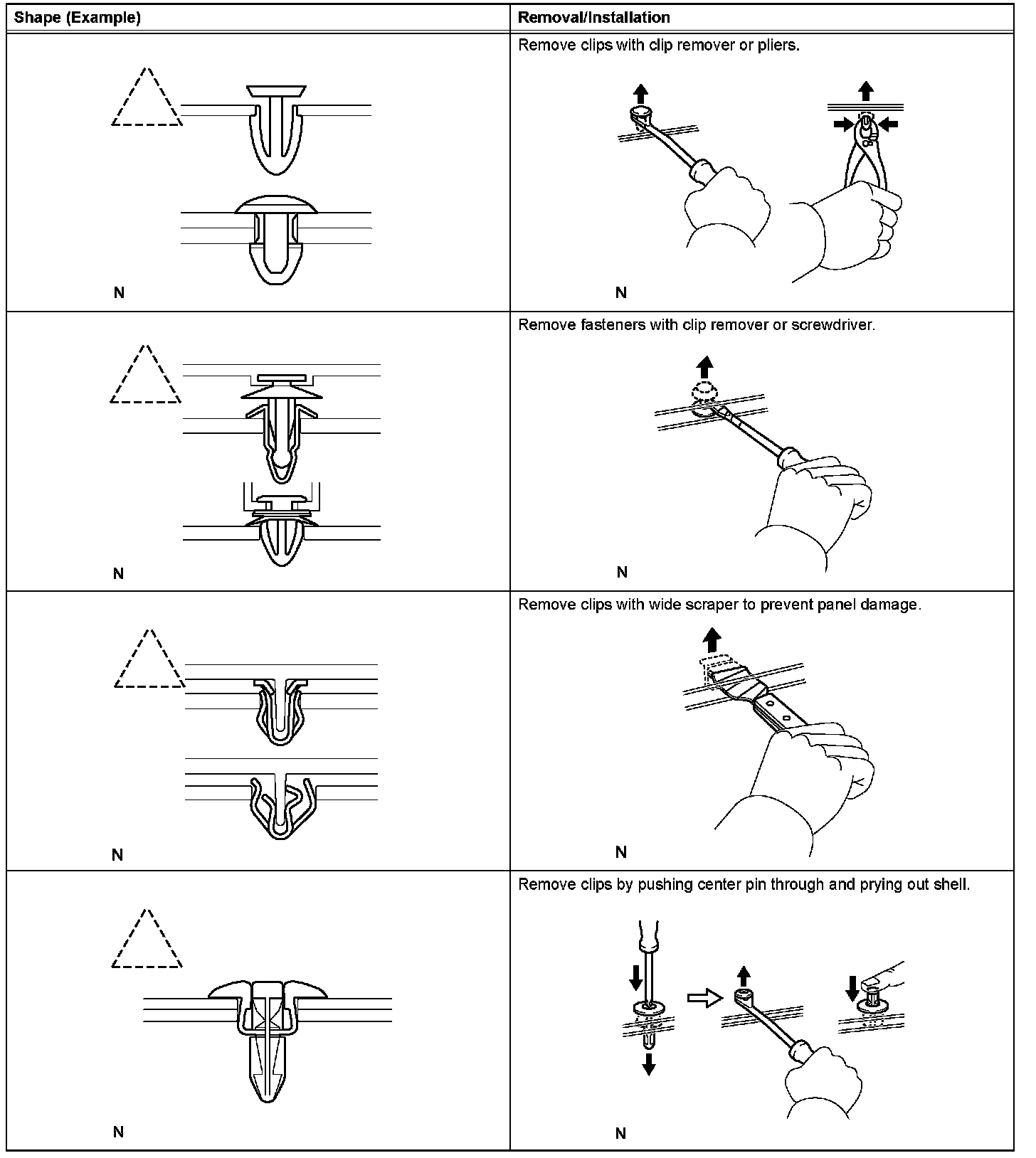 | Shape (Example) | Removal/Installation |
|---|---|
| N | Remove clips with clip remover or pliers. N |
| N | Remove fasteners with clip remover or screwdriver. N |
| N | Remove clips with wide scraper to prevent panel damage. N |
| N | Remove clips by pushing center pin through and prying out shell. N |