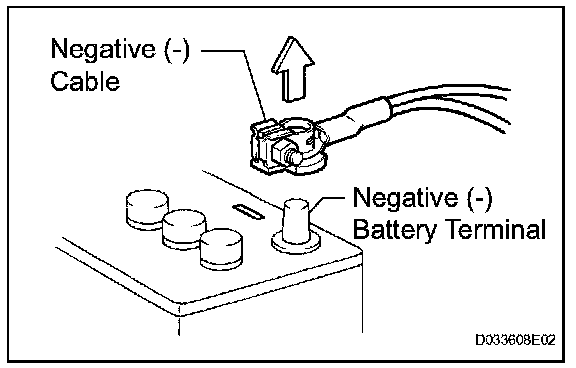 Negative (-)
Cable

Negative (-)
Battery Terminal

D033608E02