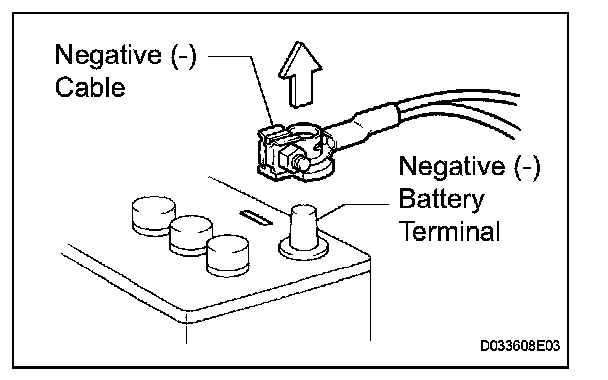 Negative (-)
Cable

Negative (-)
Battery
Terminal

D033608E03