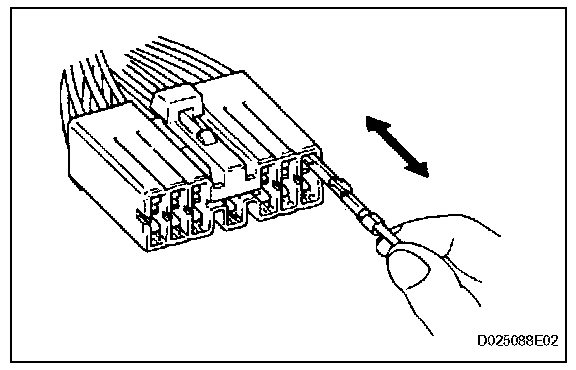 D025088E02