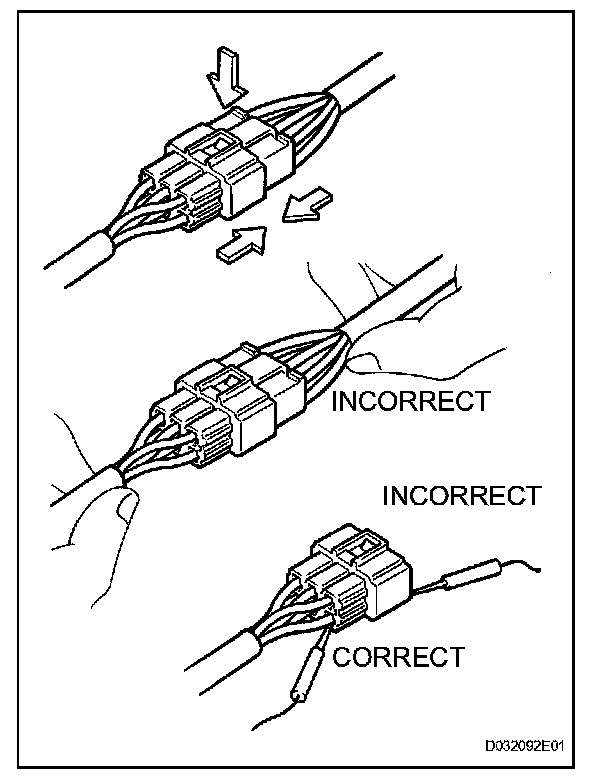 INCORRECT

INCORRECT

CORRECT

D032092E01