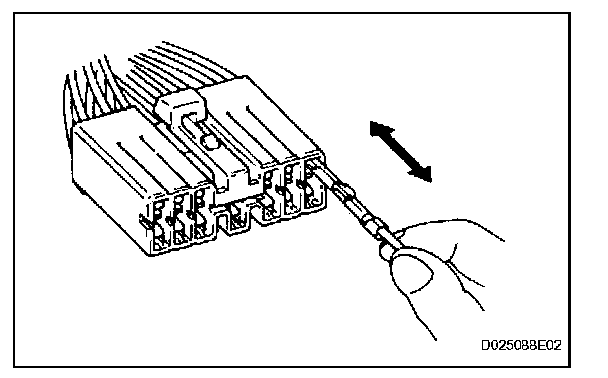 D025088E02