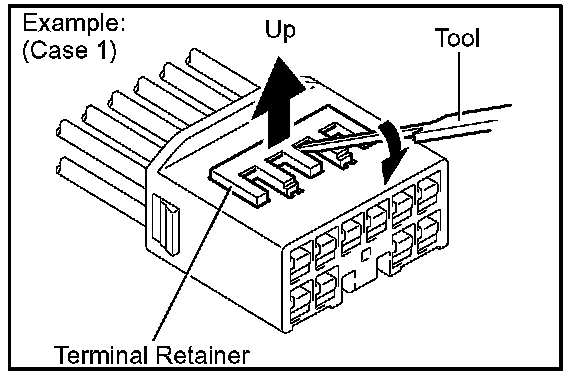 Example:
(Case 1)

Up

Tool

Terminal Retainer