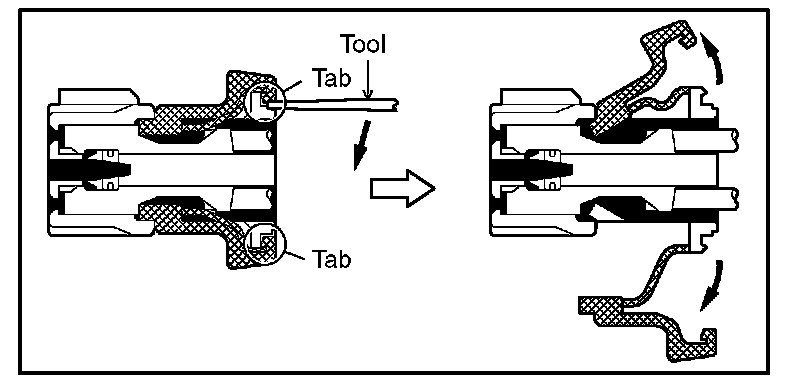 Tool
Tab
Tab