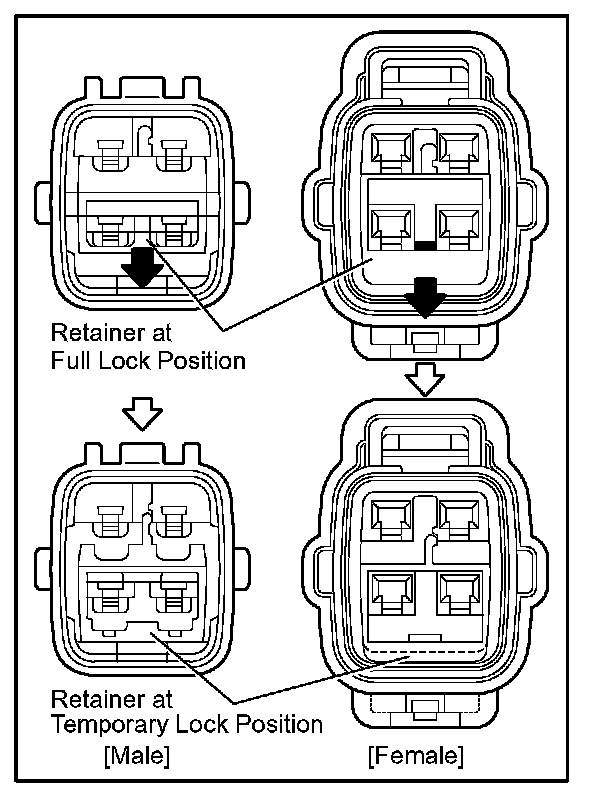 Retainer at
Full Lock Position

Retainer at
Temporary Lock Position

[Male]

[Female]