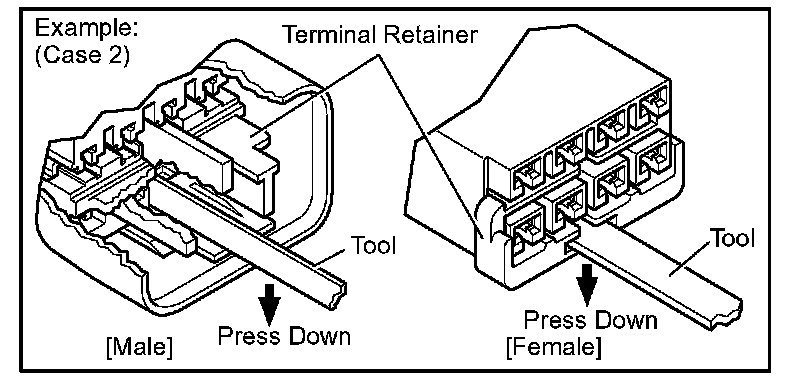 Example:
(Case 2)

Terminal Retainer

Tool

Press Down

[Male]

Tool

Press Down
[Female]