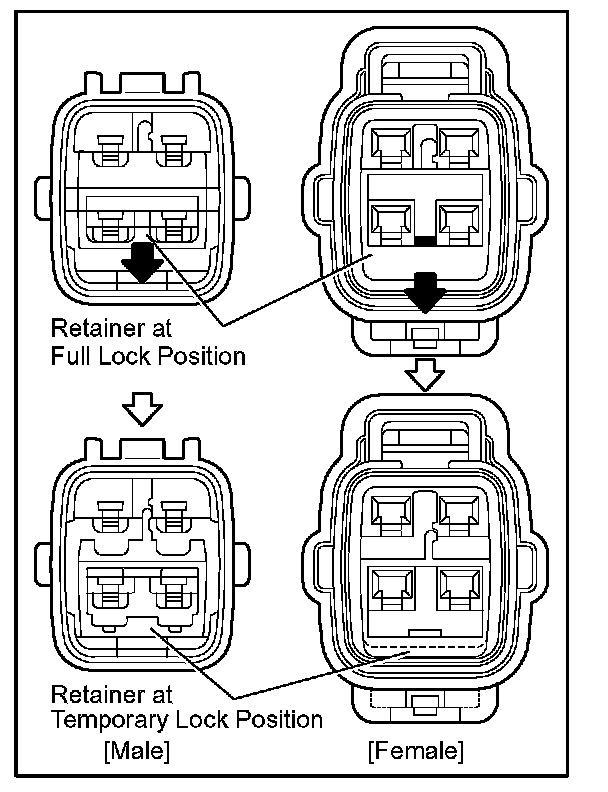 Retainer at
Full Lock Position

Retainer at
Temporary Lock Position

[Male]

[Female]