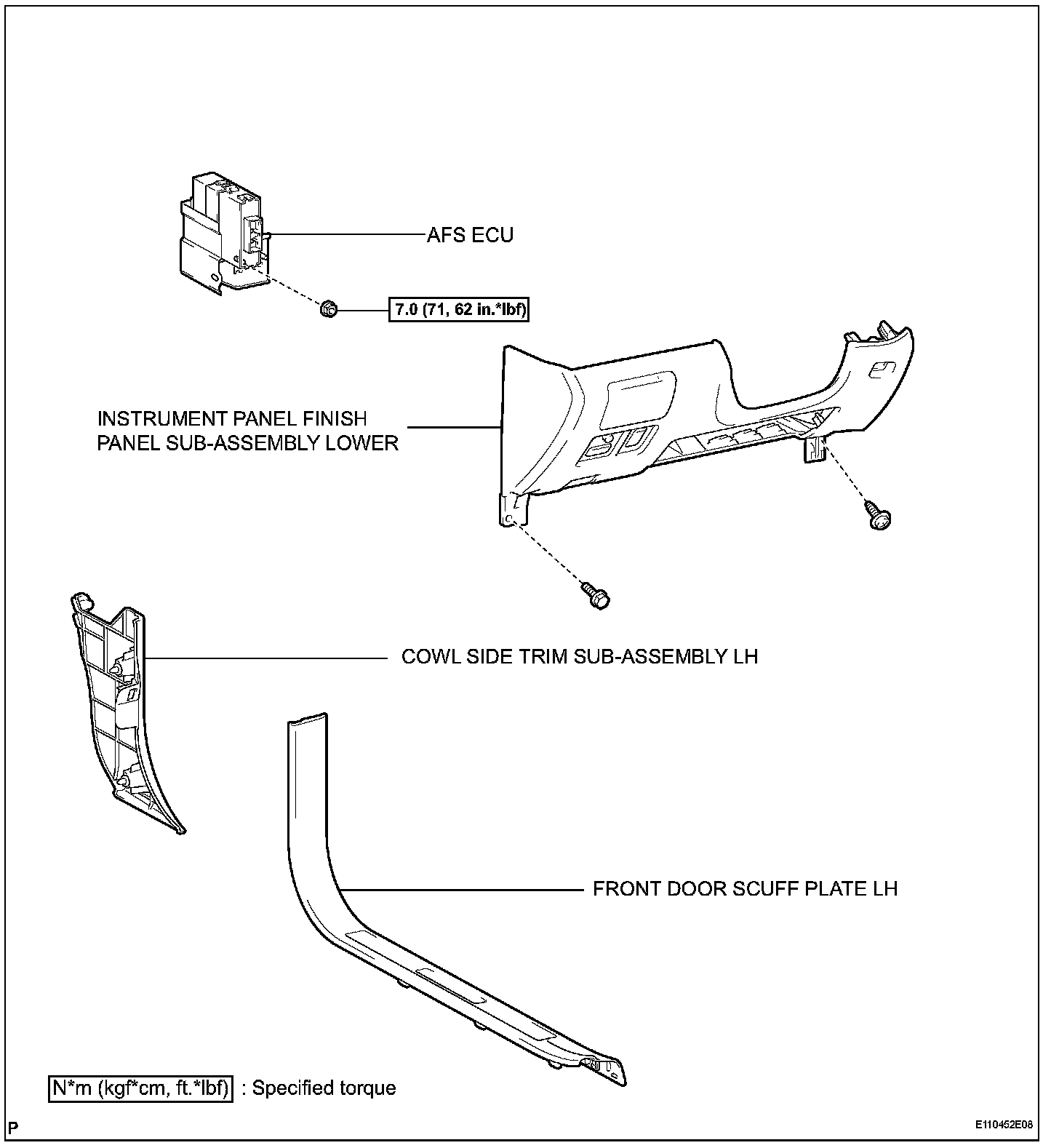 AFS ECU

7.0 (71, 62 in.*lbf)

INSTRUMENT PANEL FINISH PANEL SUB-ASSEMBLY LOWER

COWL SIDE TRIM SUB-ASSEMBLY LH

FRONT DOOR SCUFF PLATE LH

N*m (kgf*cm, ft.*lbf) : Specified torque

P

E110452E08