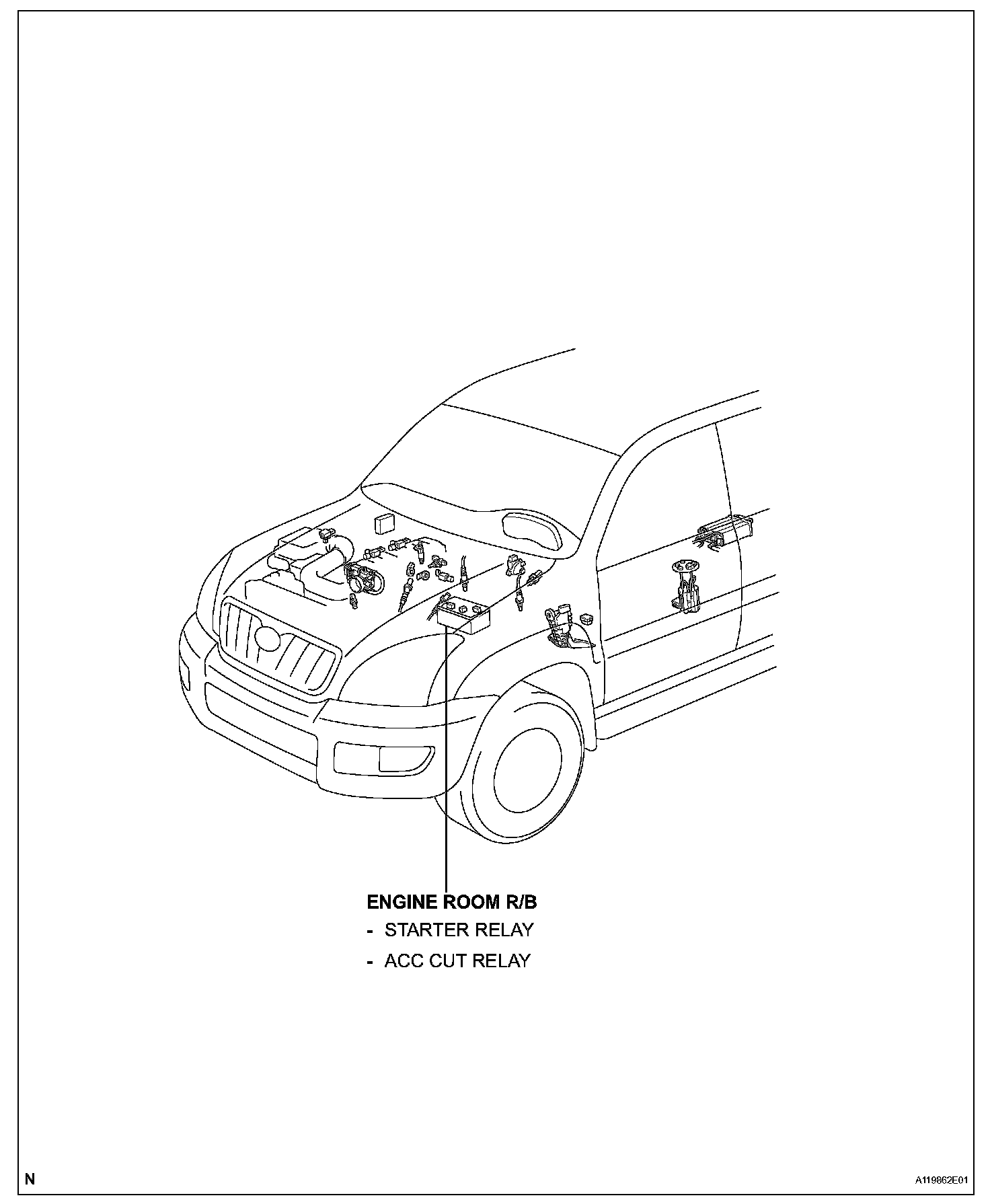 ENGINE ROOM R/B
- STARTER RELAY
- ACC CUT RELAY

N

A119862E01