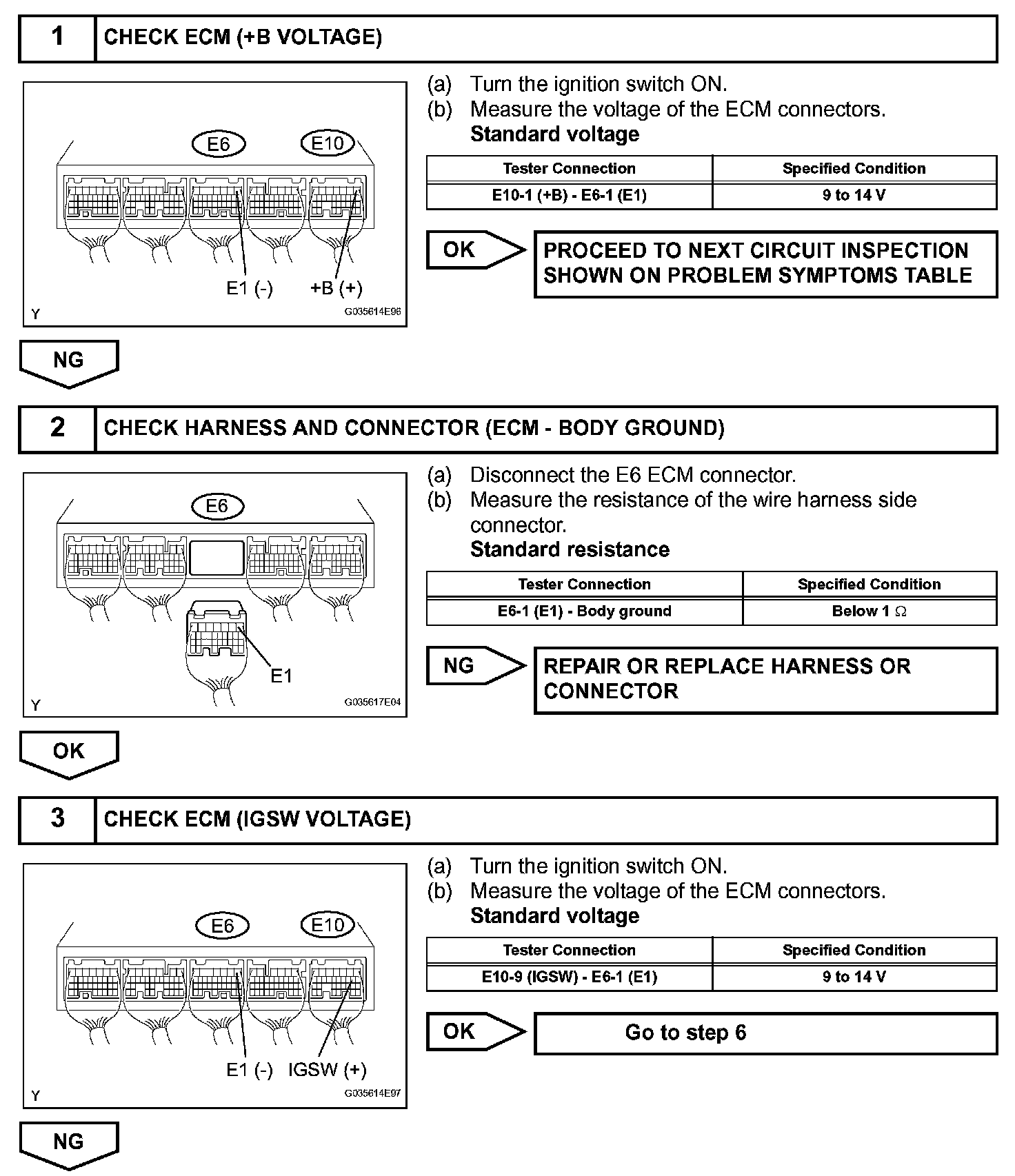 1 CHECK ECM (+B VOLTAGE)

E6 E10

E1 (-) +B (+)

Y G035614E96

(a) Turn the ignition switch ON.
(b) Measure the voltage of the ECM connectors.
Standard voltage

| Tester Connection | Specified Condition |
|---|---|
| E10-1 (+B) - E6-1 (E1) | 9 to 14 V |

OK

PROCEED TO NEXT CIRCUIT INSPECTION SHOWN ON PROBLEM SYMPTOMS TABLE

NG

2 CHECK HARNESS AND CONNECTOR (ECM - BODY GROUND)

E6

E1

Y G035617E04

(a) Disconnect the E6 ECM connector.
(b) Measure the resistance of the wire harness side connector.
Standard resistance

| Tester Connection | Specified Condition |
|---|---|
| E6-1 (E1) - Body ground | Below 1 $\Omega$ |

NG

REPAIR OR REPLACE HARNESS OR CONNECTOR

OK

3 CHECK ECM (IGSW VOLTAGE)

E6 E10

E1 (-) IGSW (+)

Y G035614E97

(a) Turn the ignition switch ON.
(b) Measure the voltage of the ECM connectors.
Standard voltage

| Tester Connection | Specified Condition |
|---|---|
| E10-9 (IGSW) - E6-1 (E1) | 9 to 14 V |

OK

Go to step 6

NG